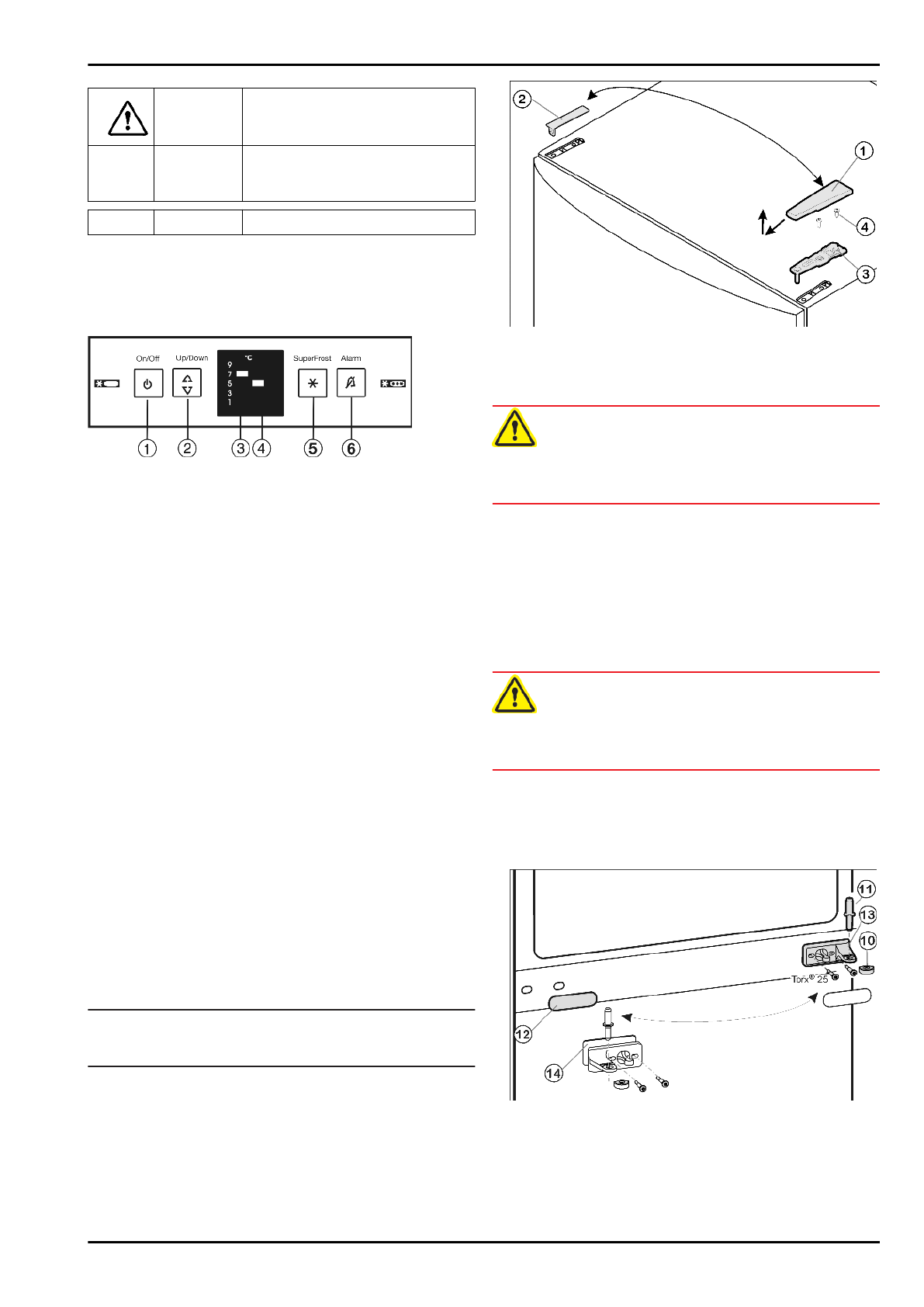 On/Off

Up/Down

°C

9
7
5
3
1

SuperFrost

Alarm

1 2 3 4 5 6

2

1

4

3

11

13

10

Torx® 25

12

14