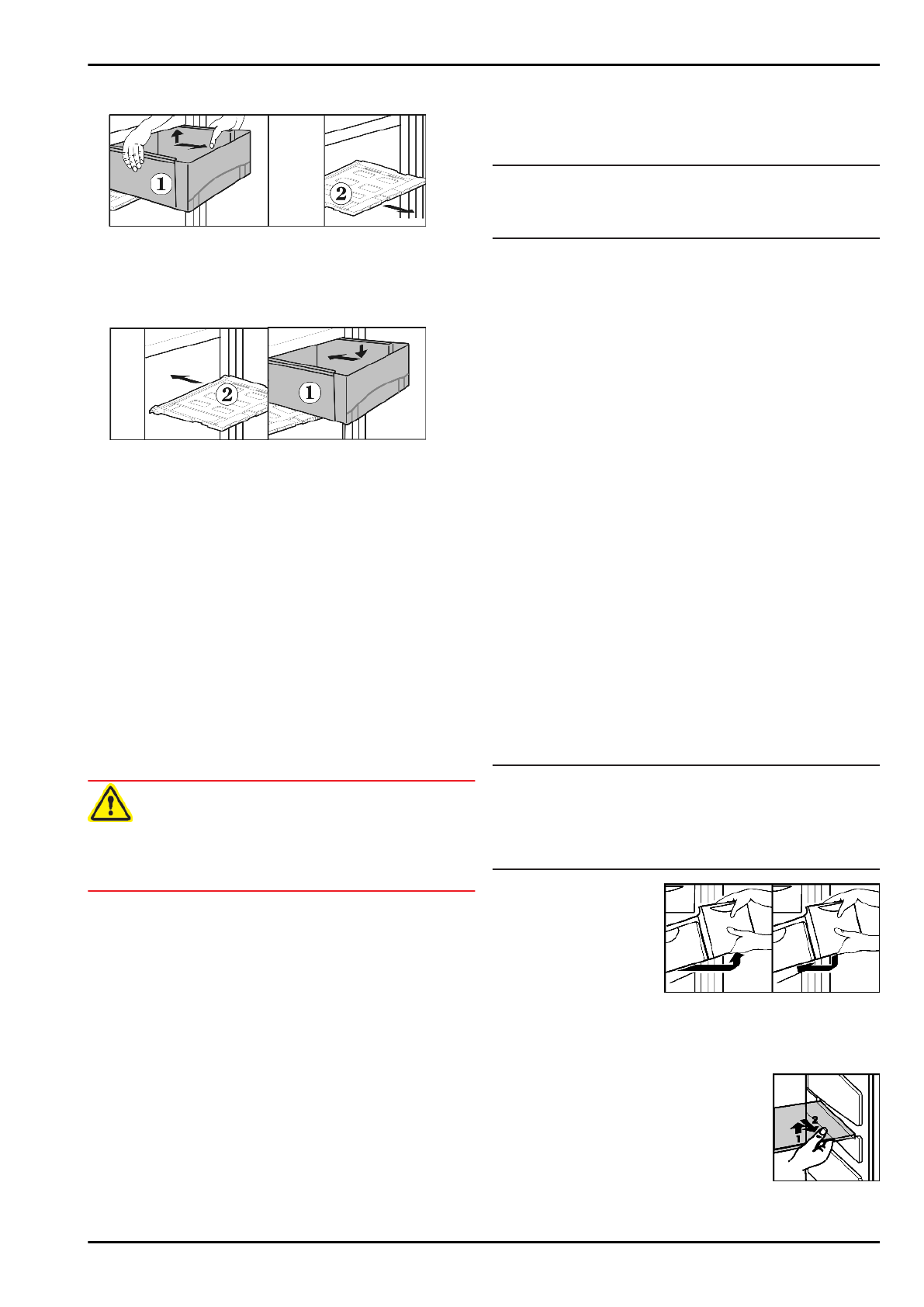 1

2

2

1

2

1