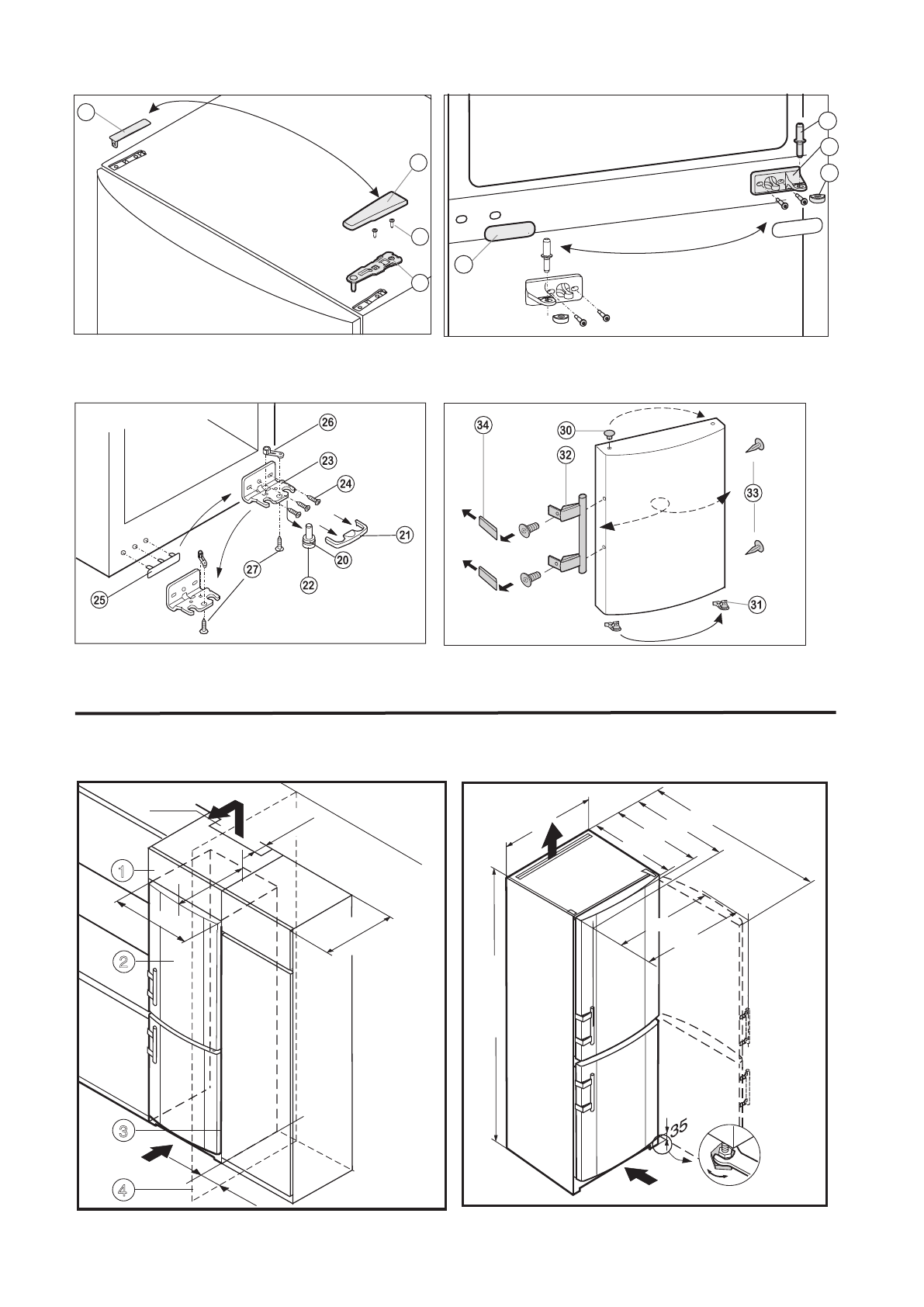 26
23
24
21
20
22
27
25

34
30
32
33
31

1
2
3
4

35