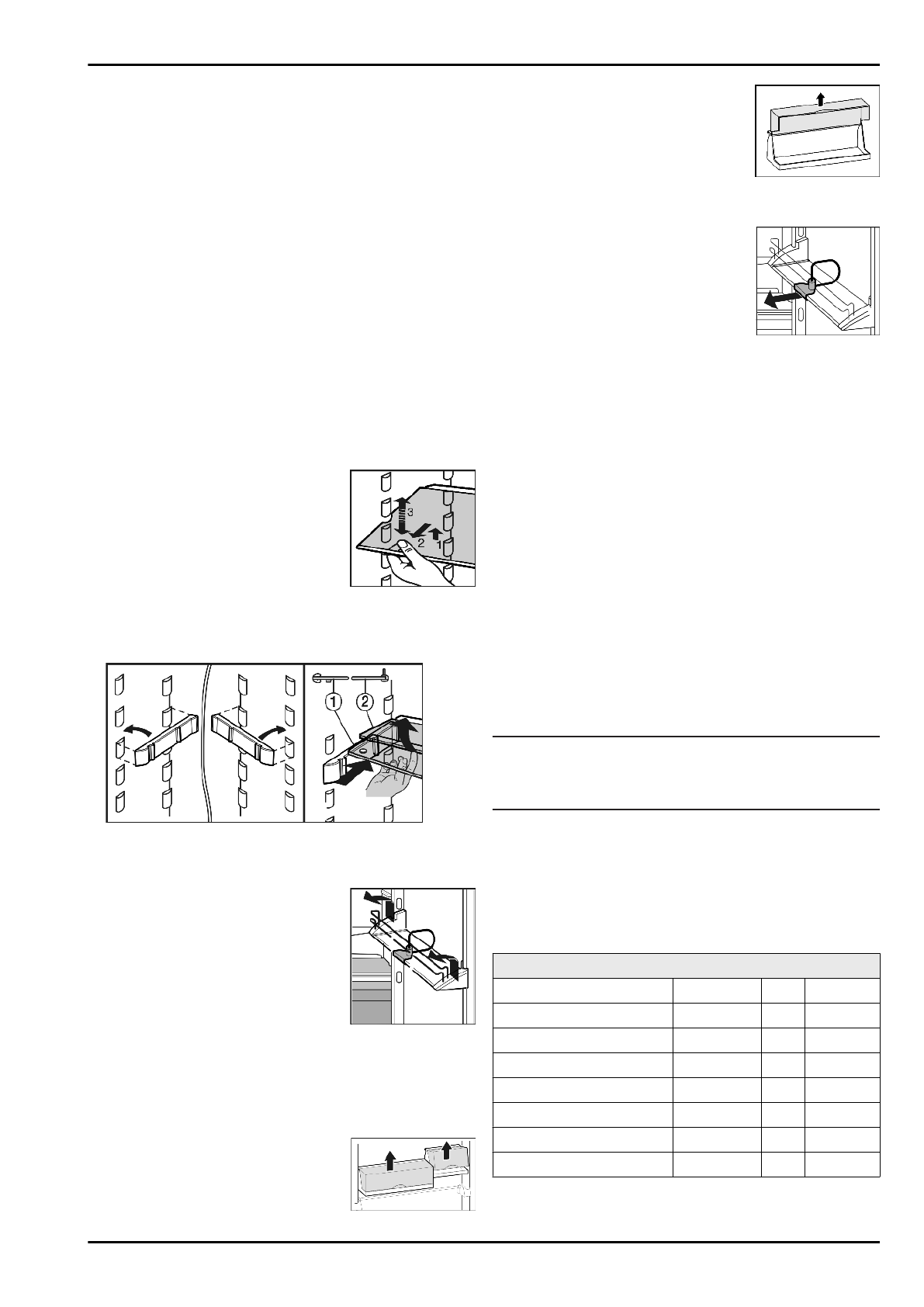 3

2

1

①

②