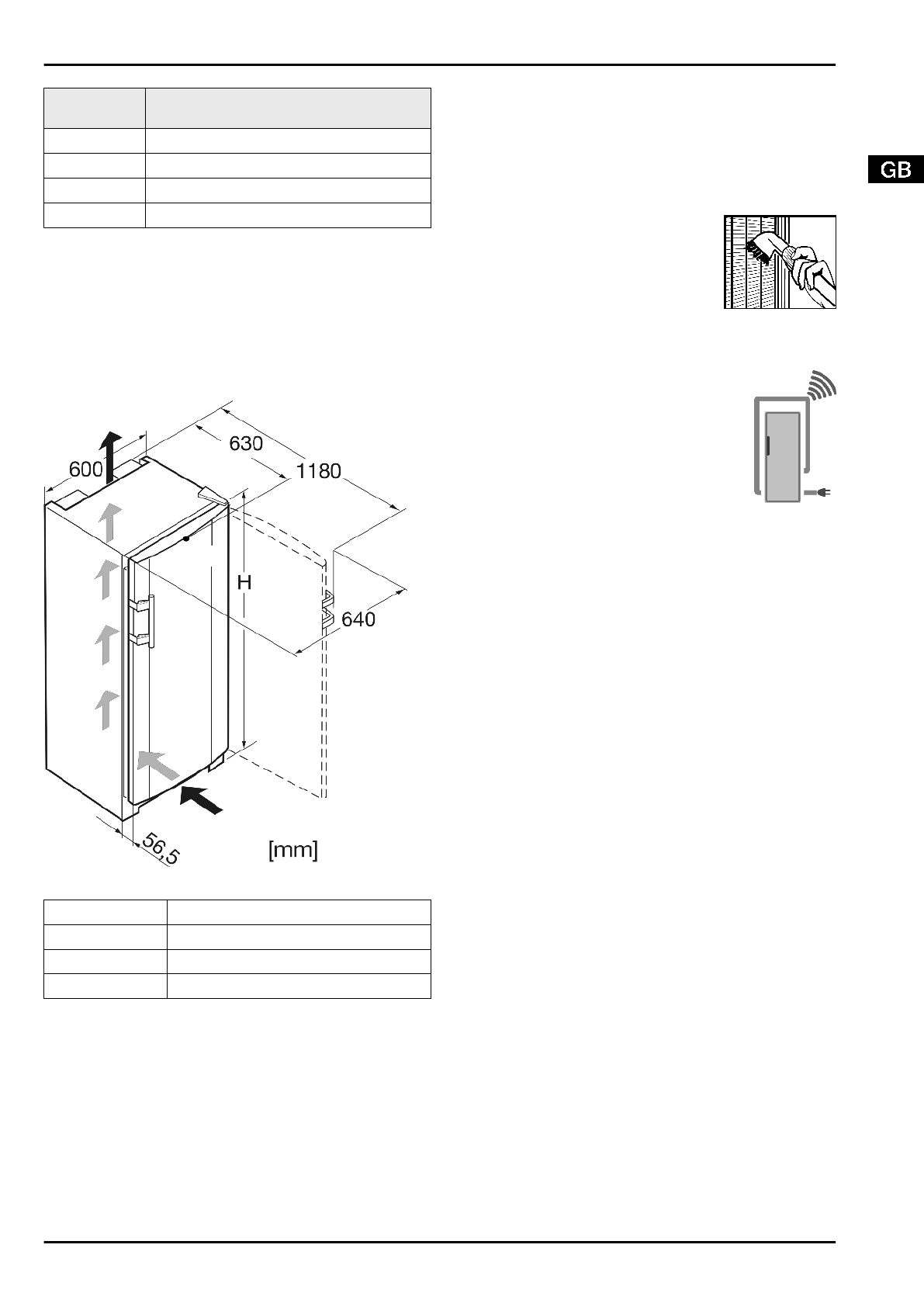 GB

600

630

1180

H

640

56,5

[mm]