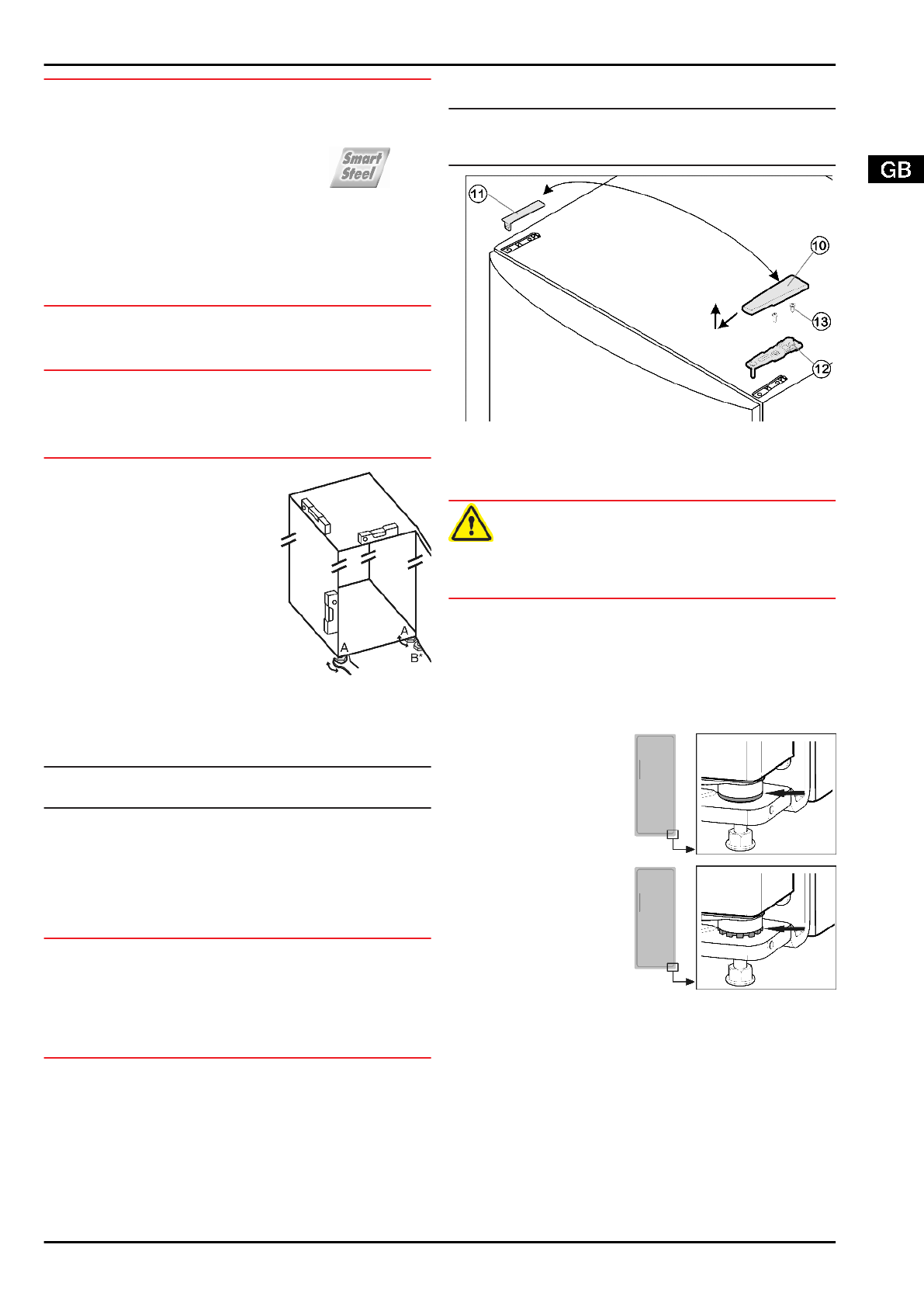 Smart Steel

GB

11

10

13

12

A

A

B*