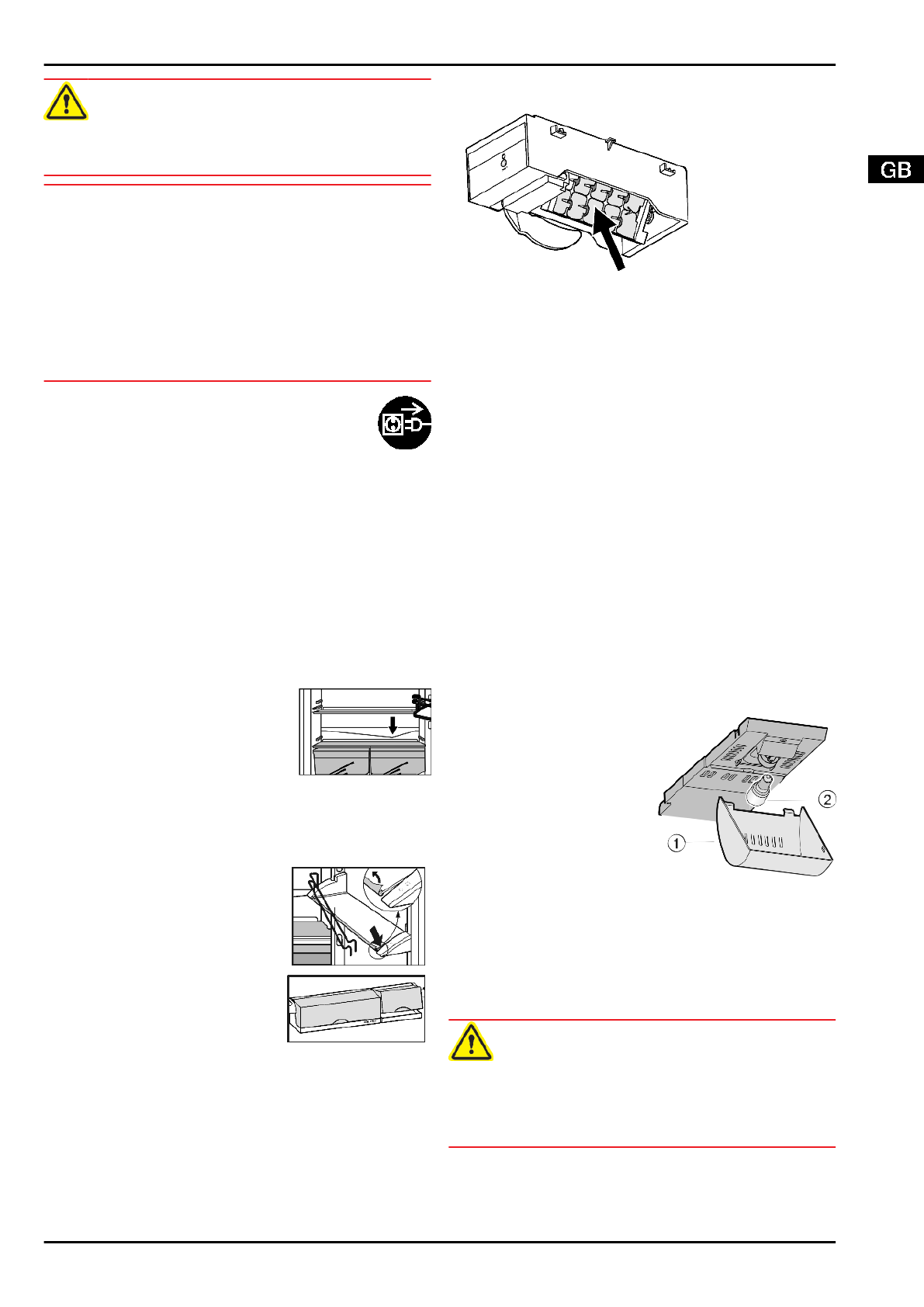 GB

2

1