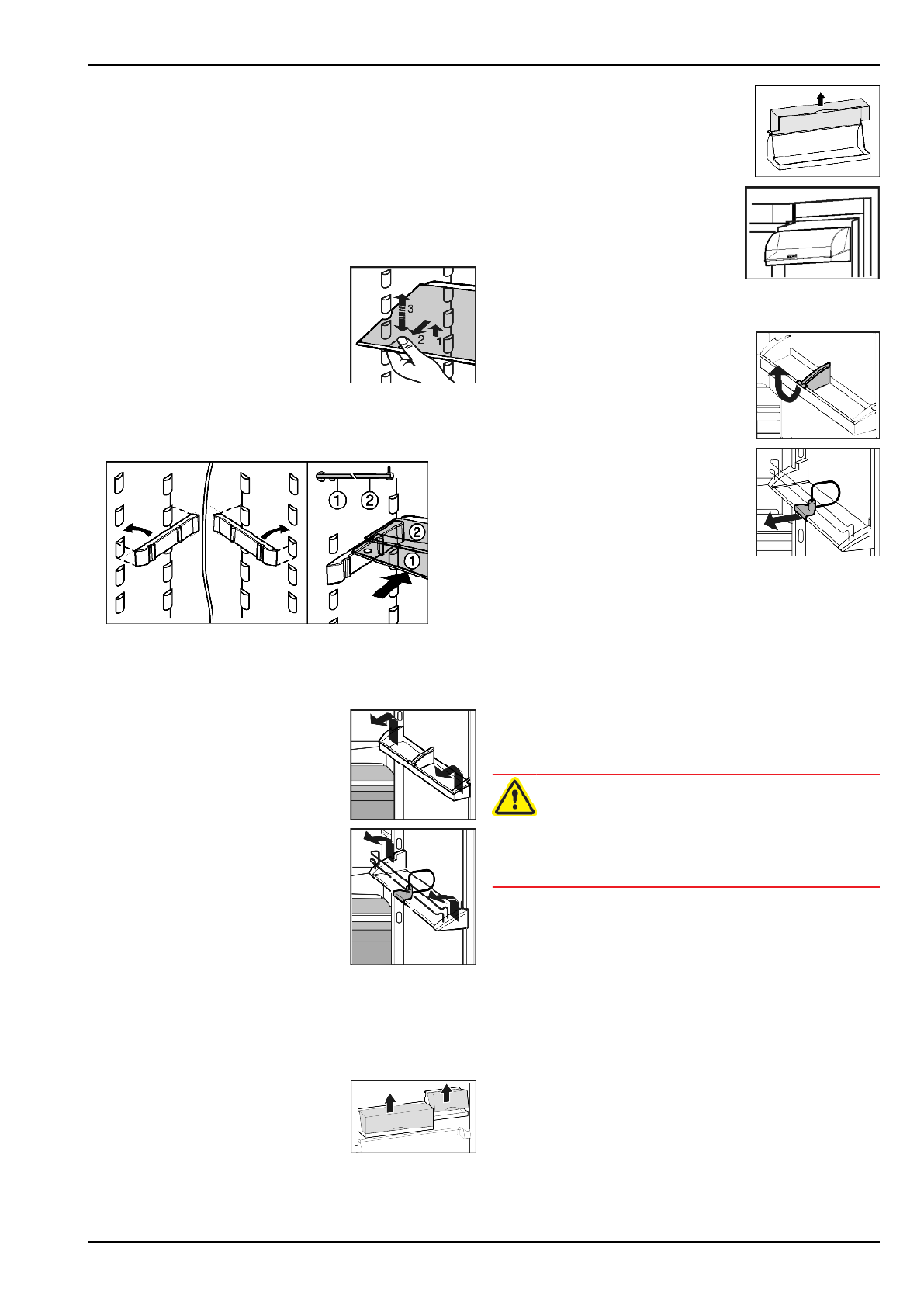 3
2
1

①
②
②
①