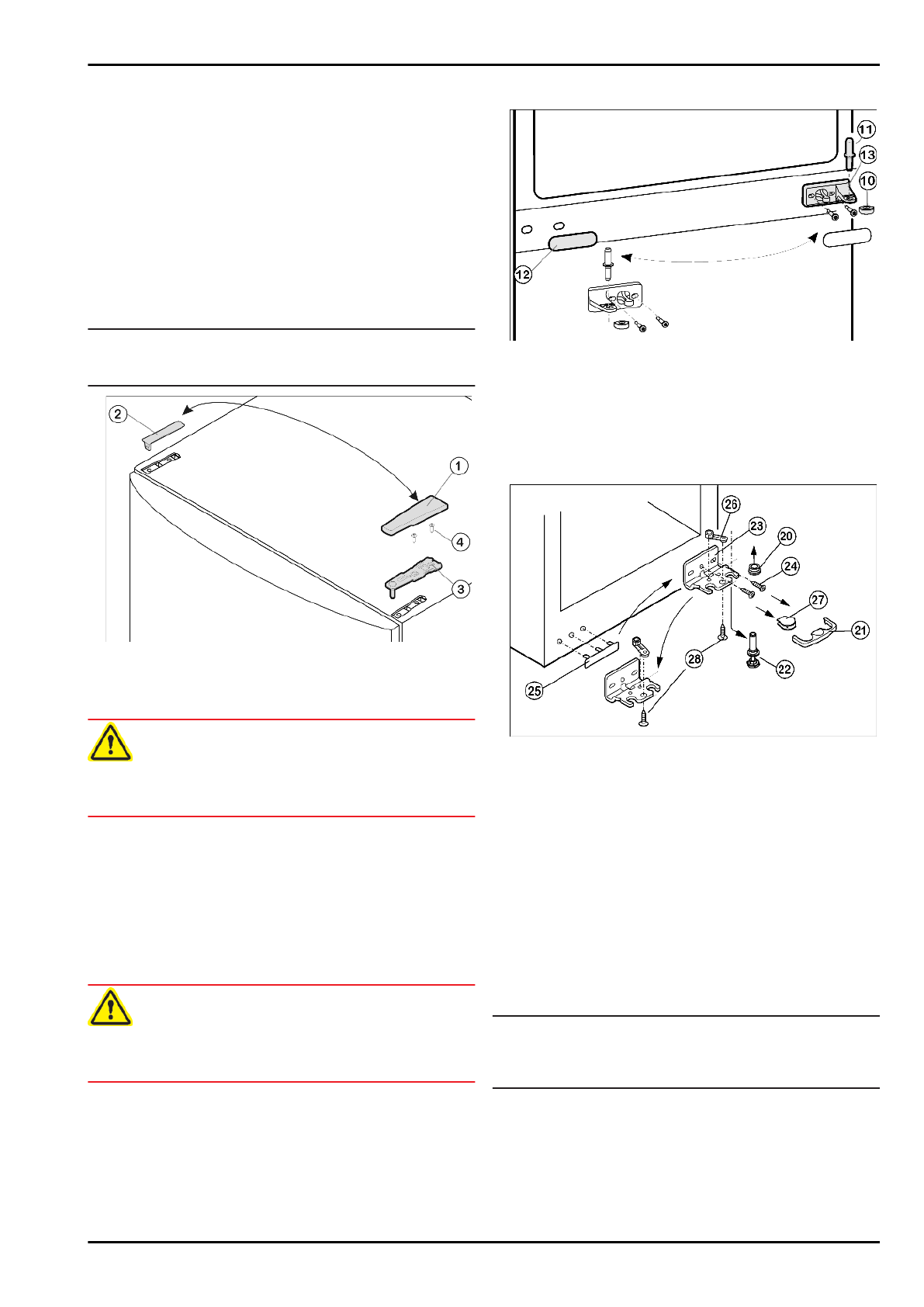 2

1

4

3

11

13

10

12

26

23

20

24

27

21

28

22

25