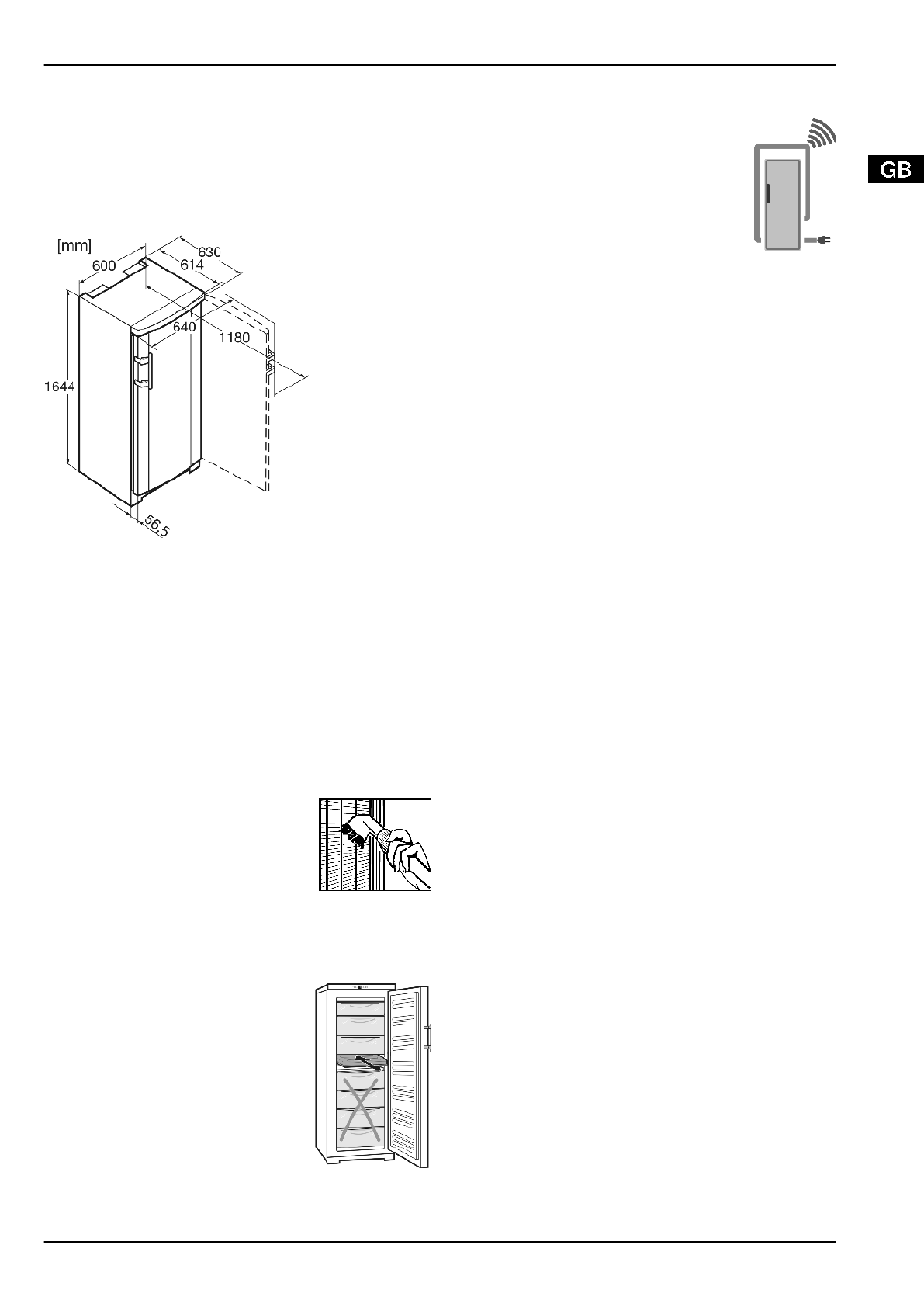 GB

[mm]
600
630
614
640
1180
1644
56,5