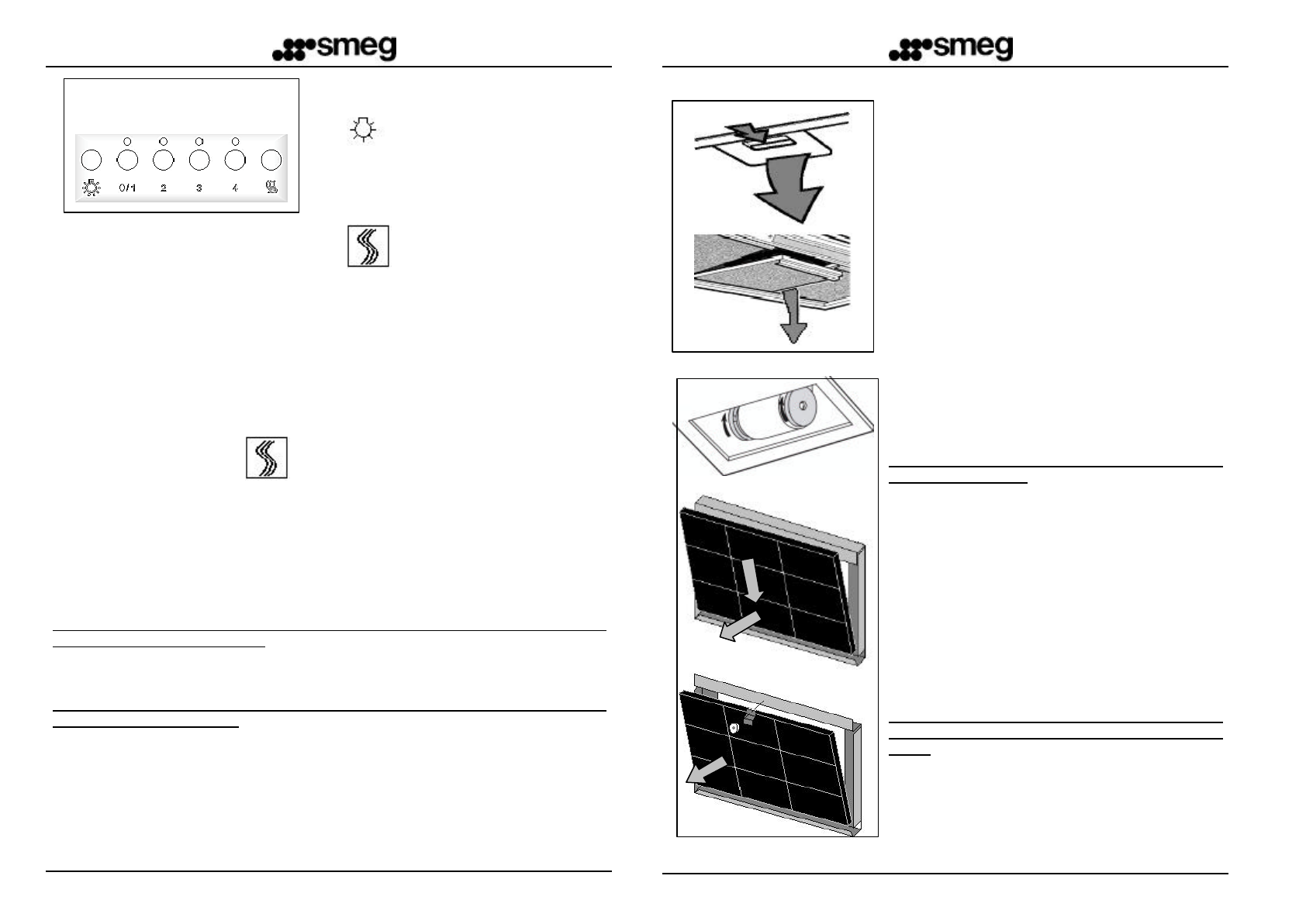 smeg

0/1
2
3
4

smeg