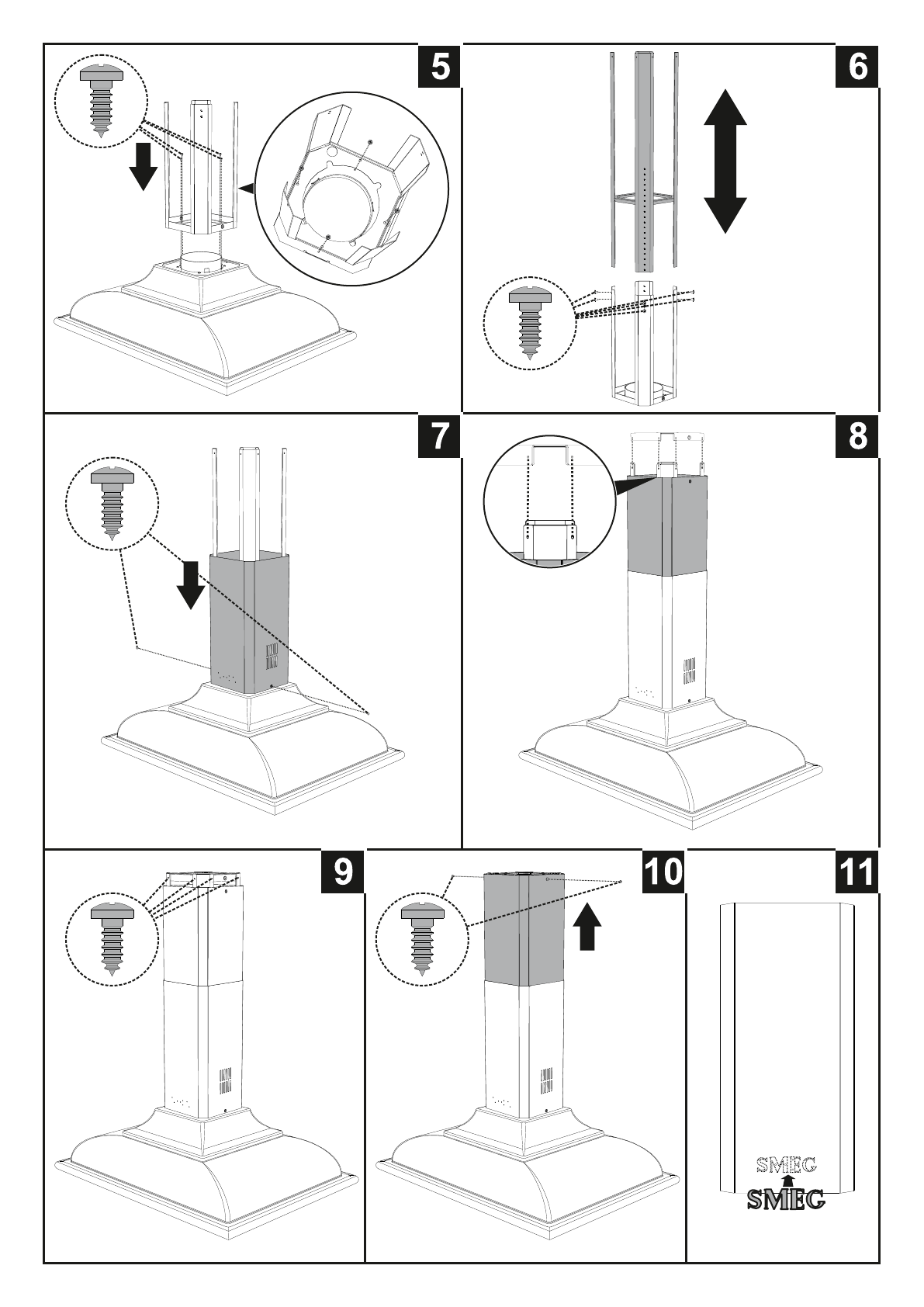 5

6

7

8

9

10

11

SMEG
SMEG