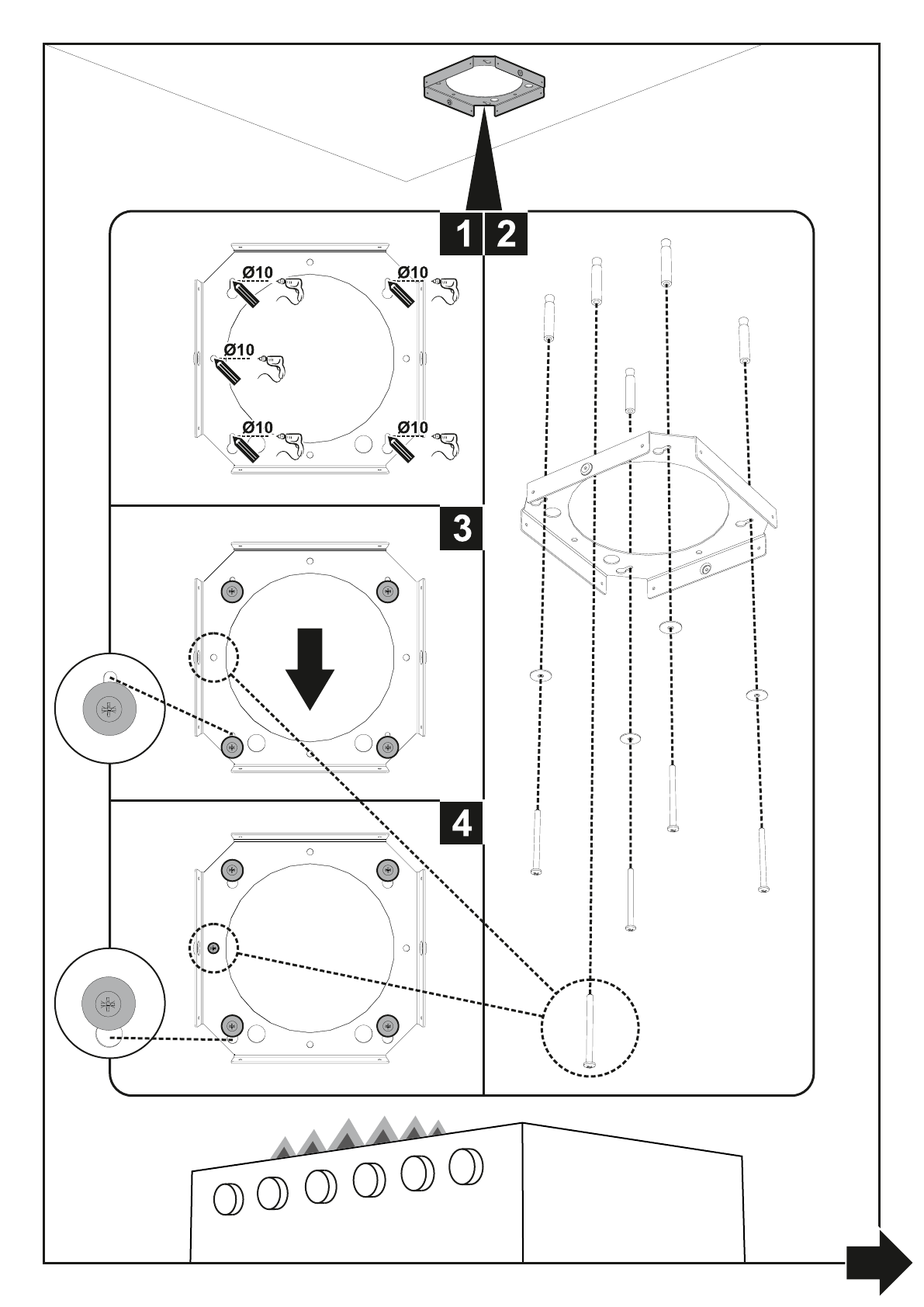 1 2

Ø10

Ø10

Ø10

Ø10

Ø10

3

4