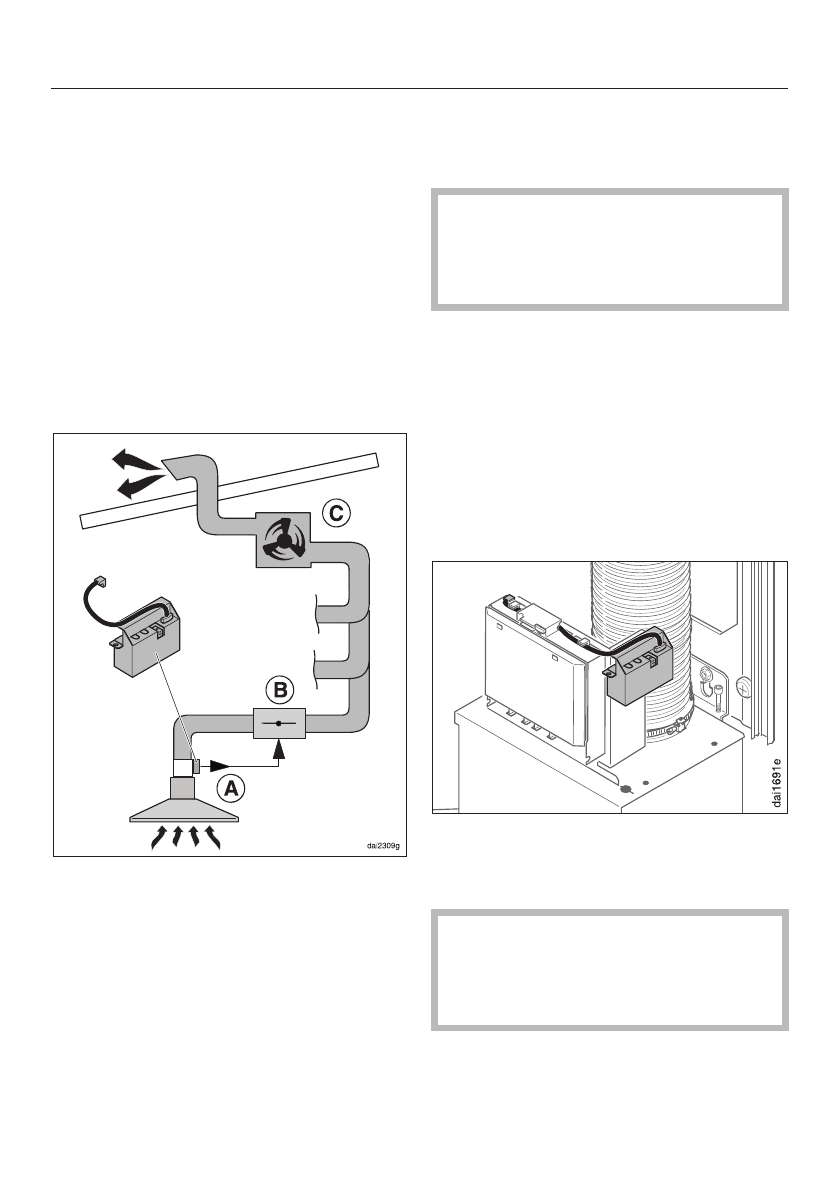 C

B

A

dai2309g

dai1691e