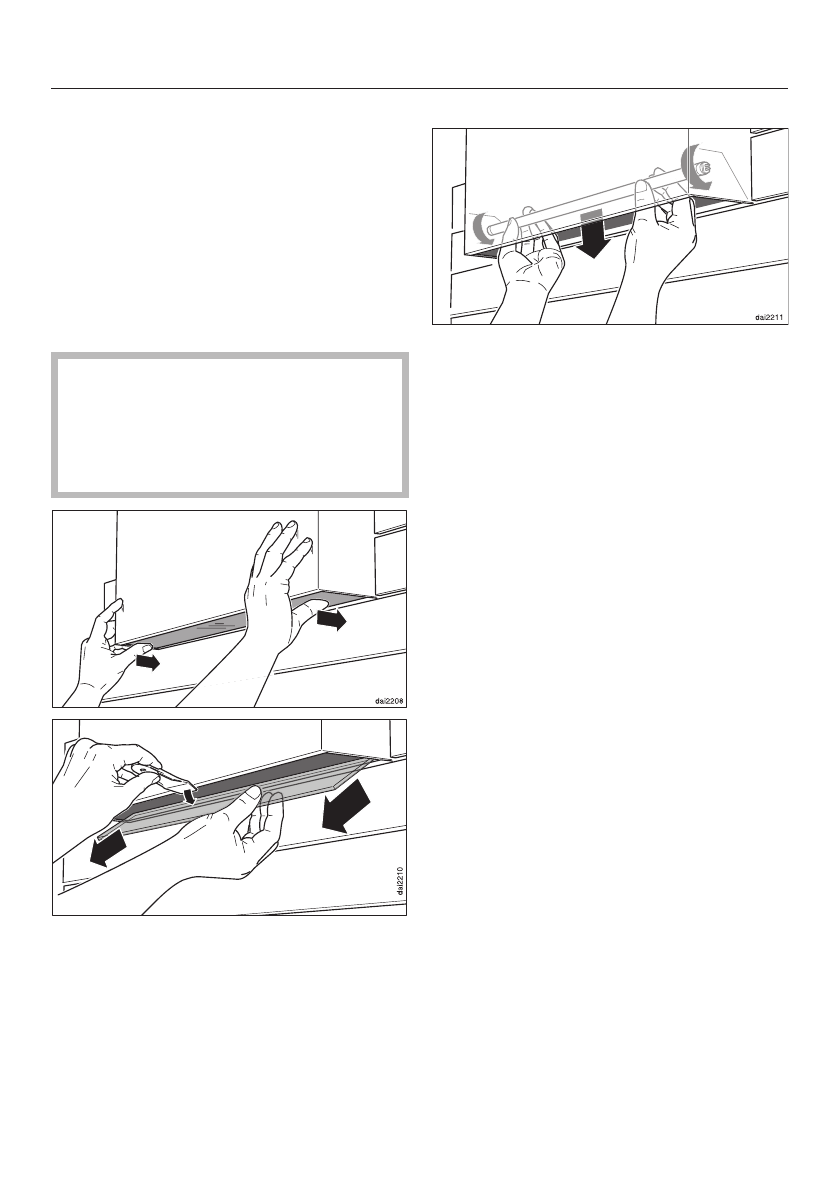 dai2211

dai2208

dai2210