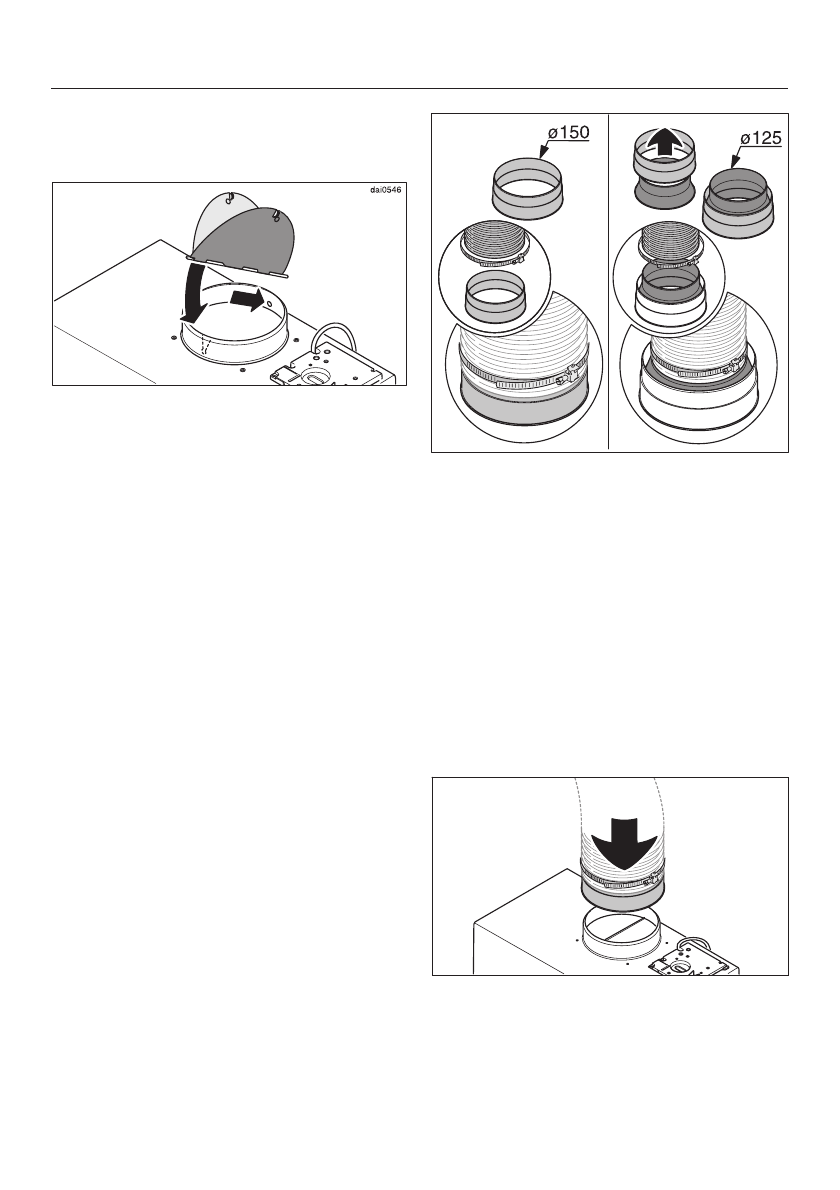 dai0546

ø150

ø125