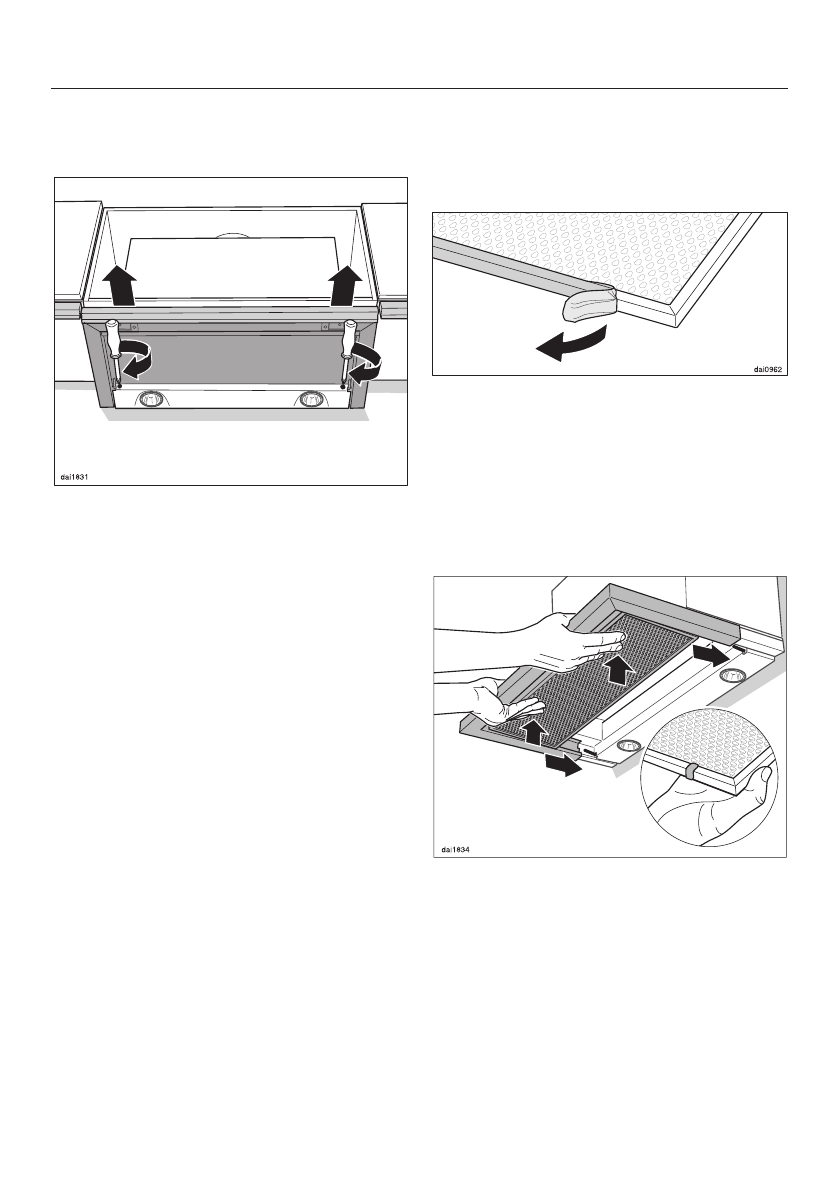 dai1831

dai0962

dai1834