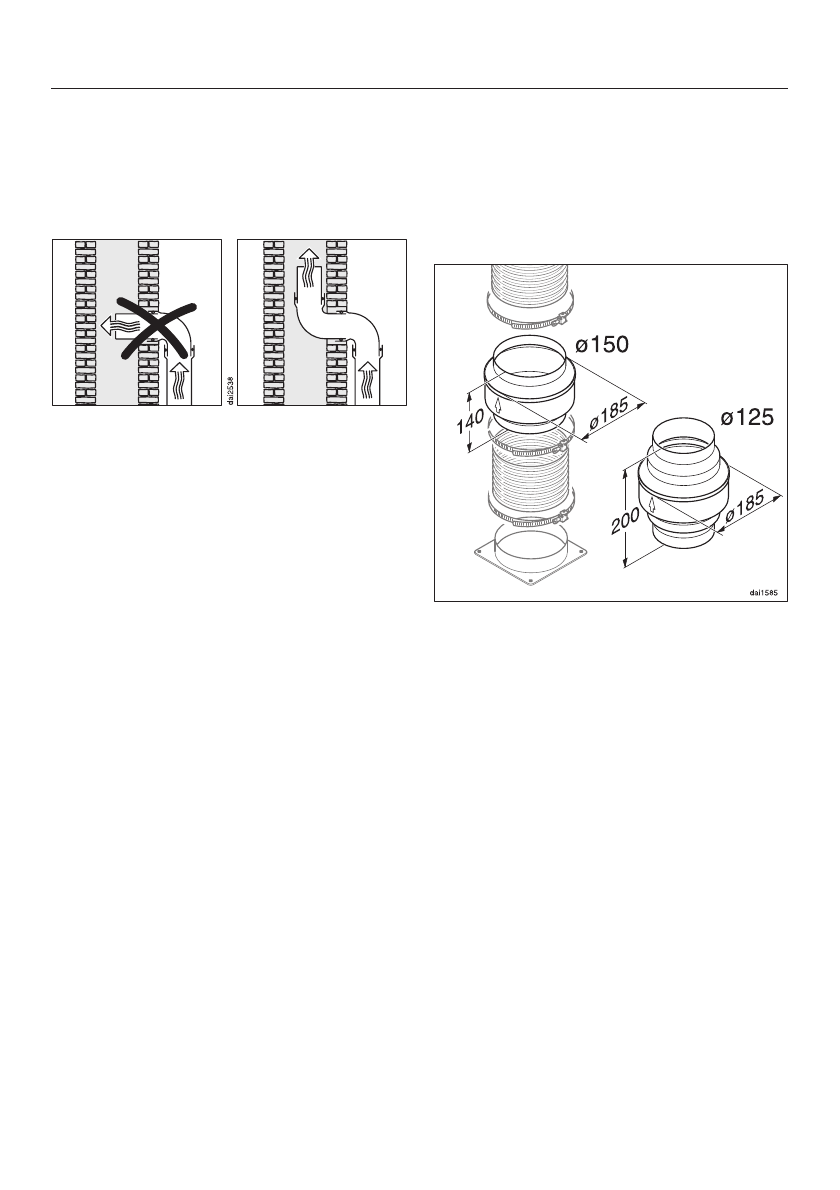 dai2538

ø150

140

ø185

ø125

200

ø185

dai1585