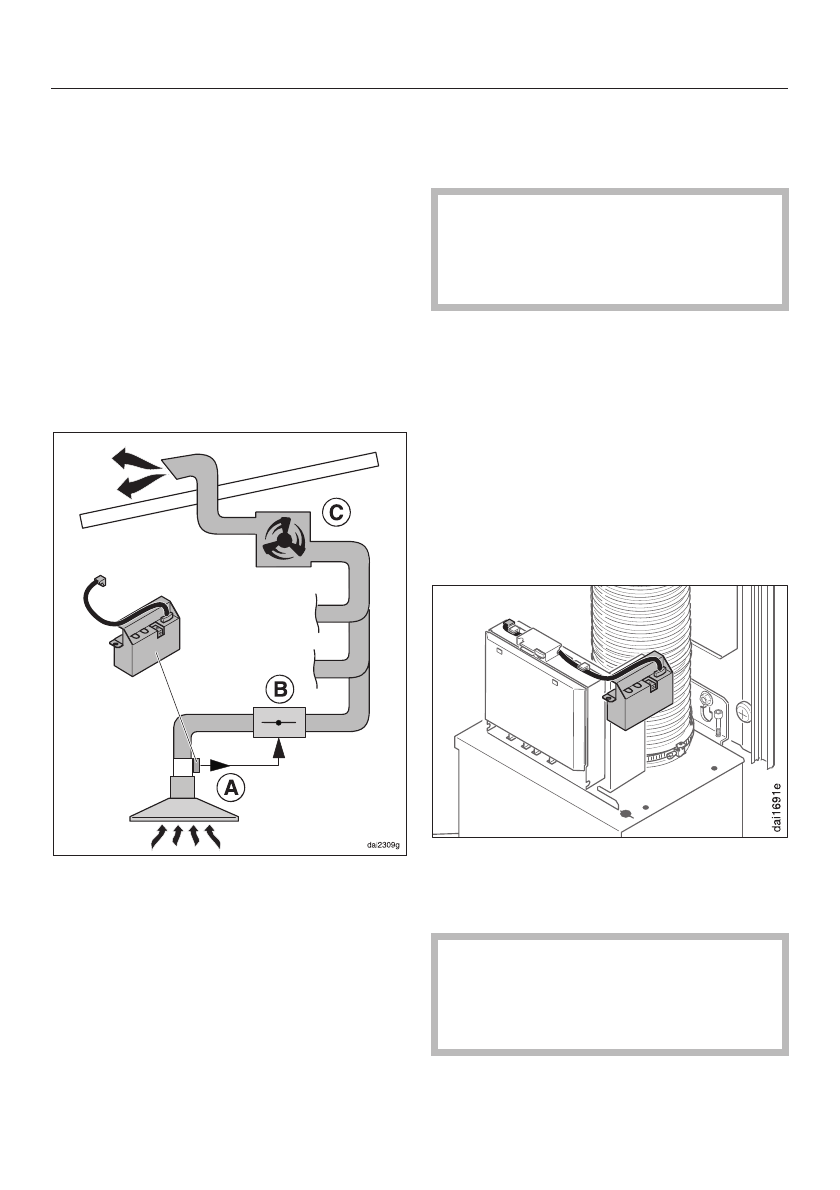 C

B

A

dai2309g

dai1691e