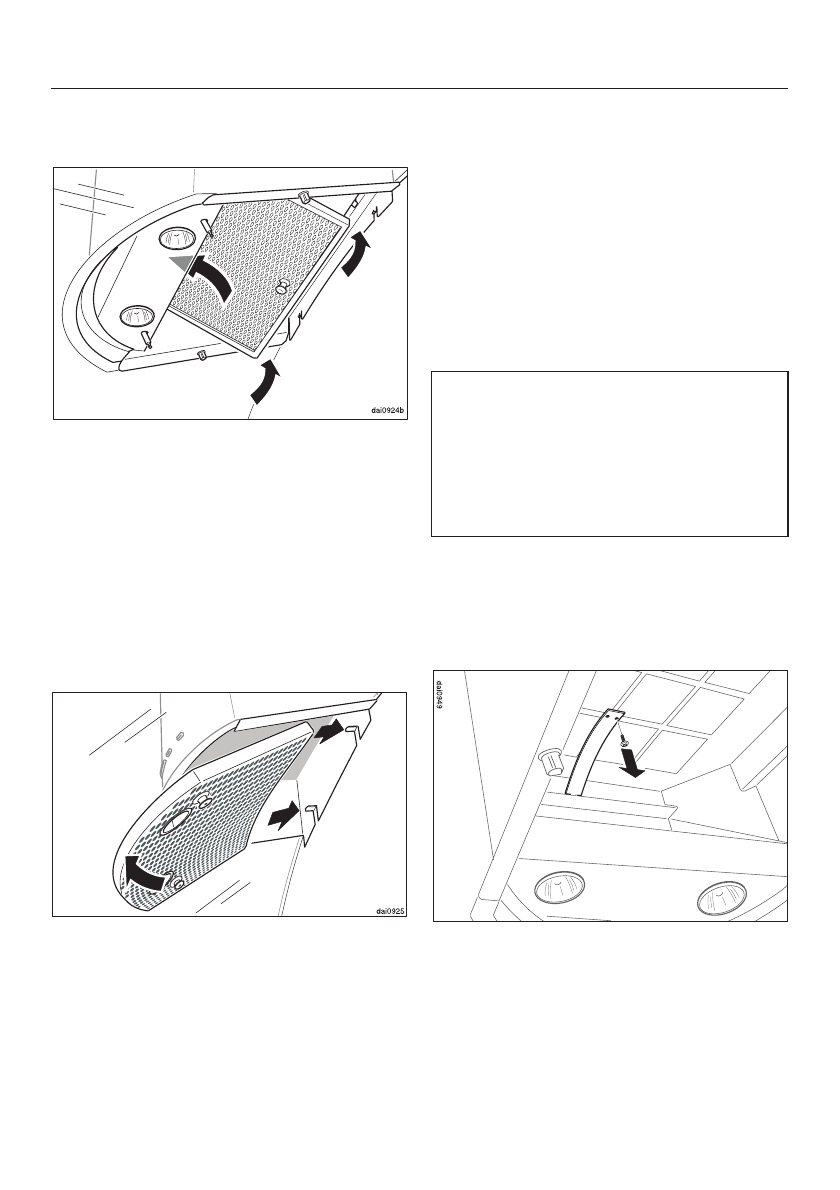 dai0924b

dai0925

dai0948