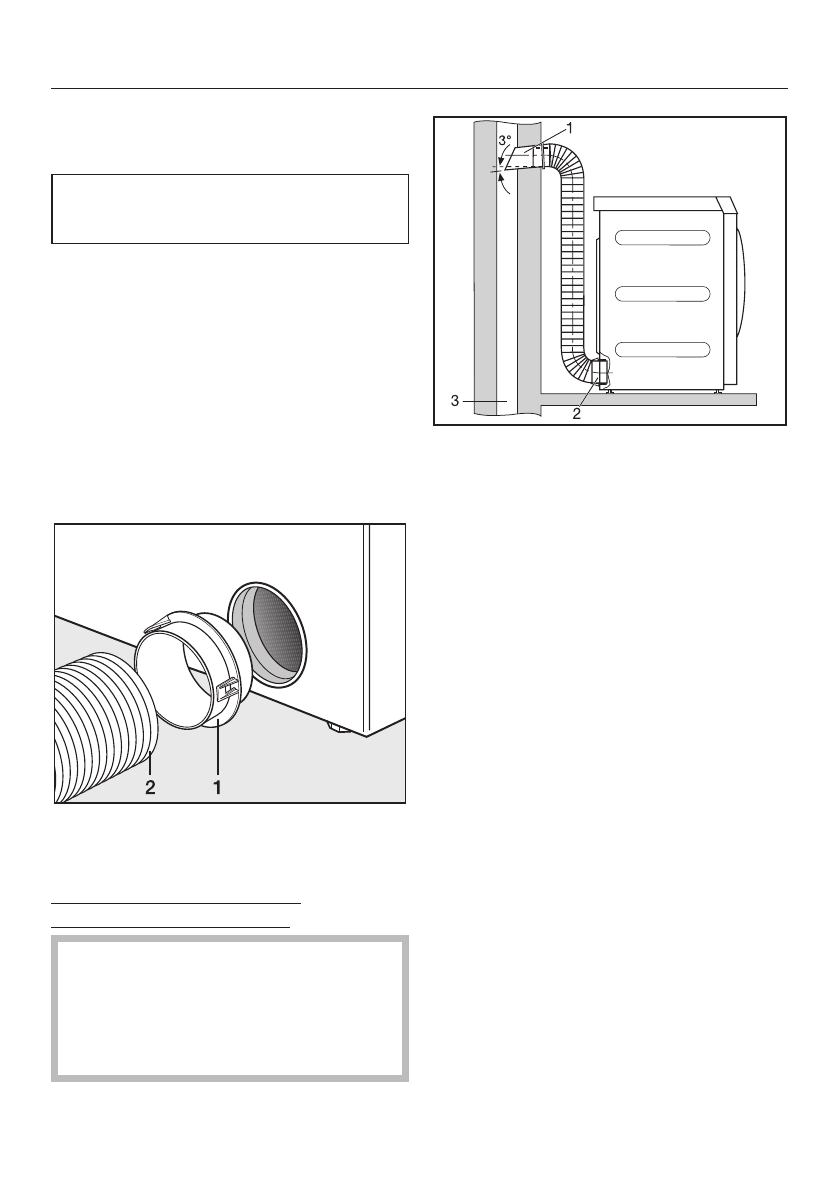 3°

1

3

2

2

1