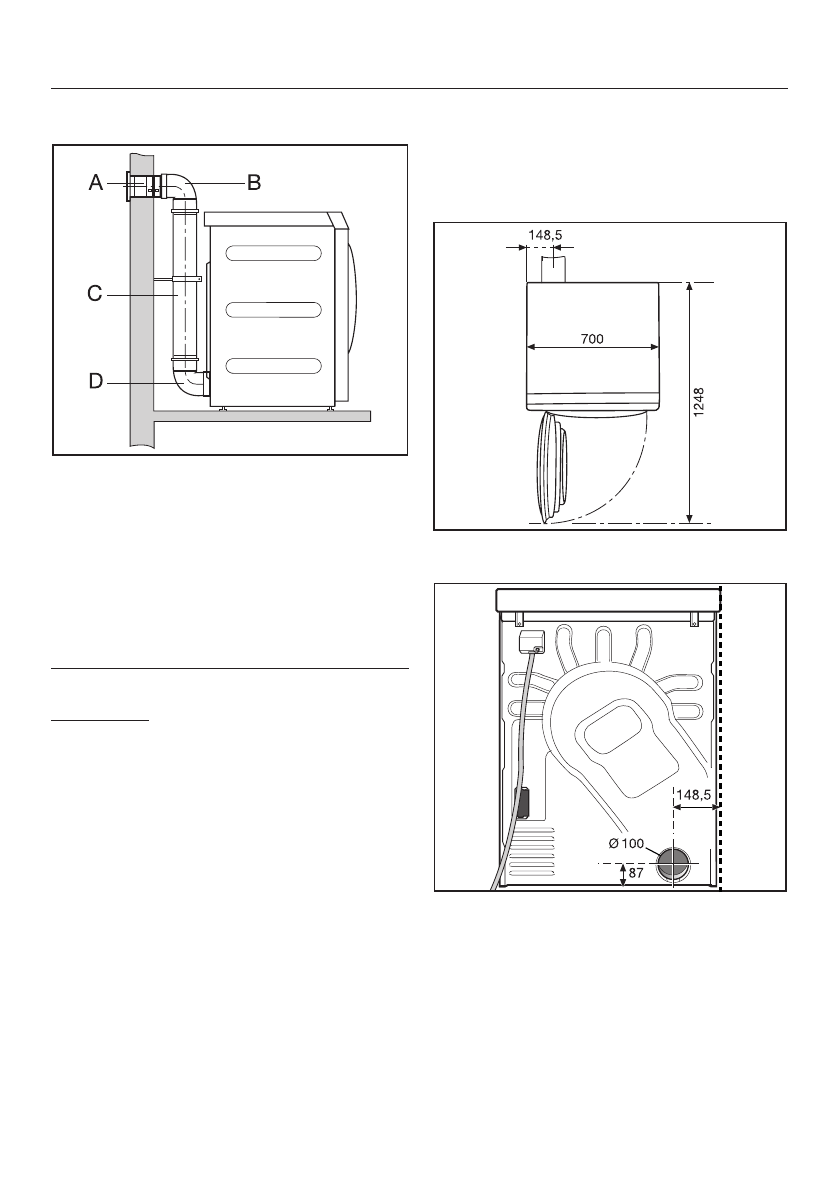 A
B
C
D

148,5
700
1248

148,5
Ø 100
87