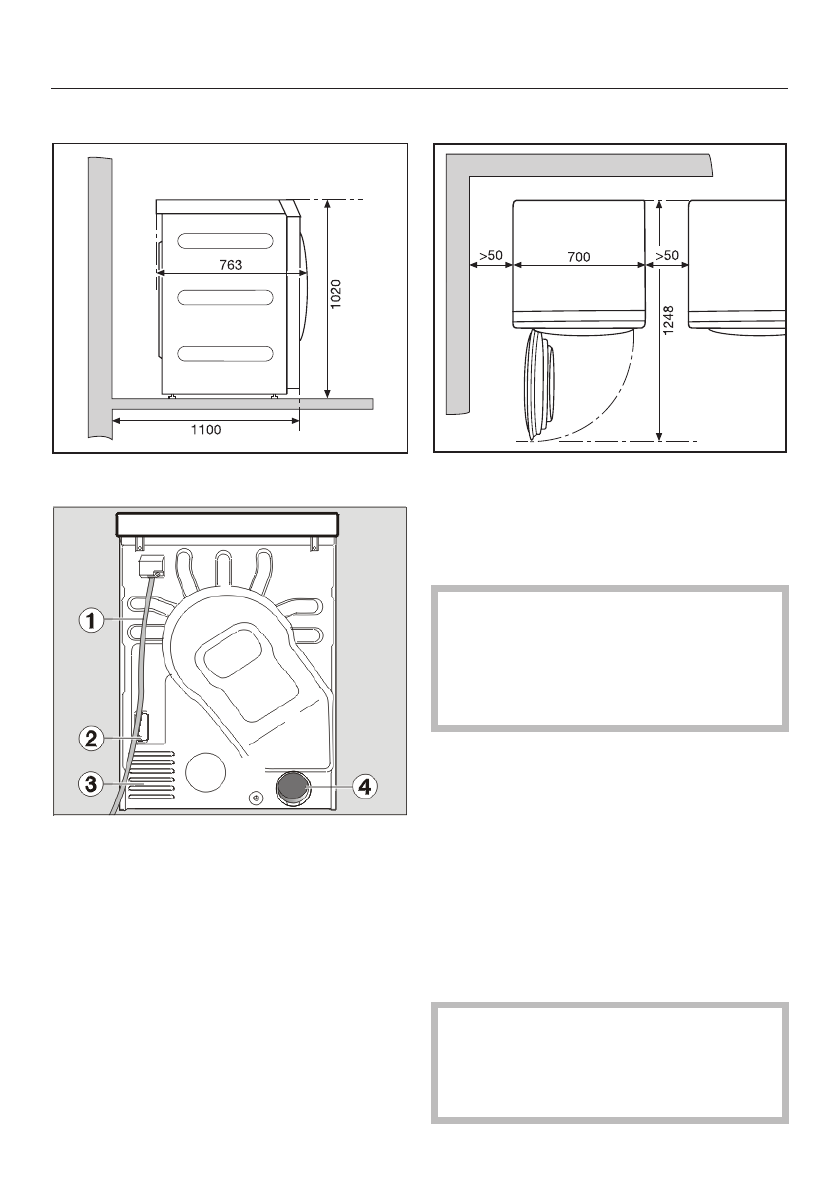 763

1020

1100

>50

700

>50

1248

1

2

3

4