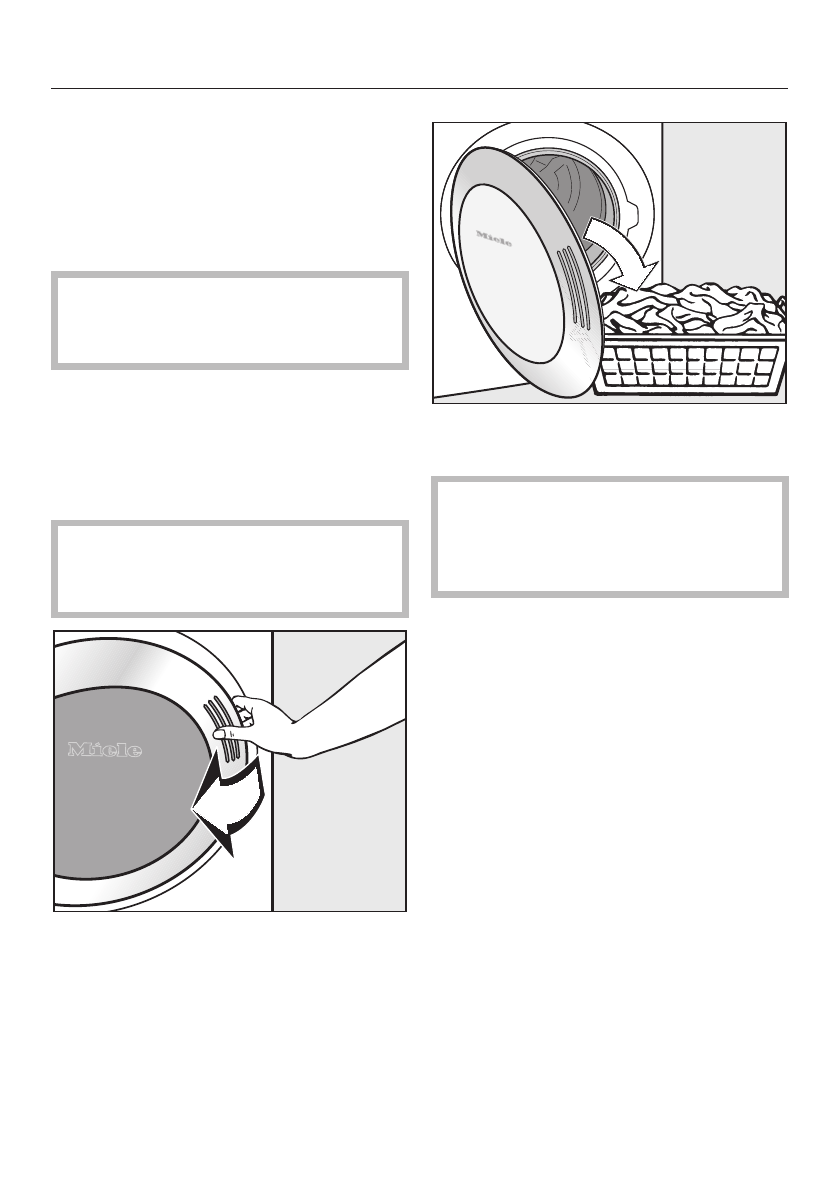 Miele

Miele