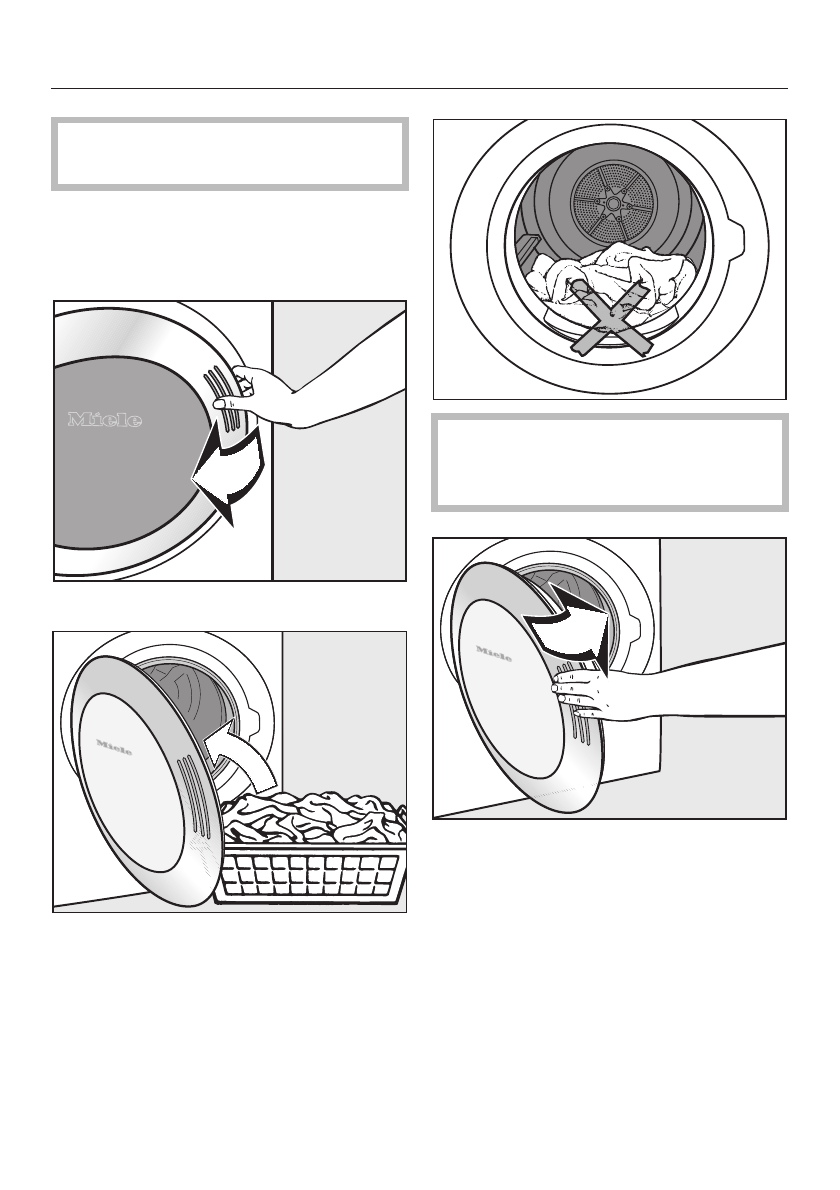 Miele

Miele

Miele