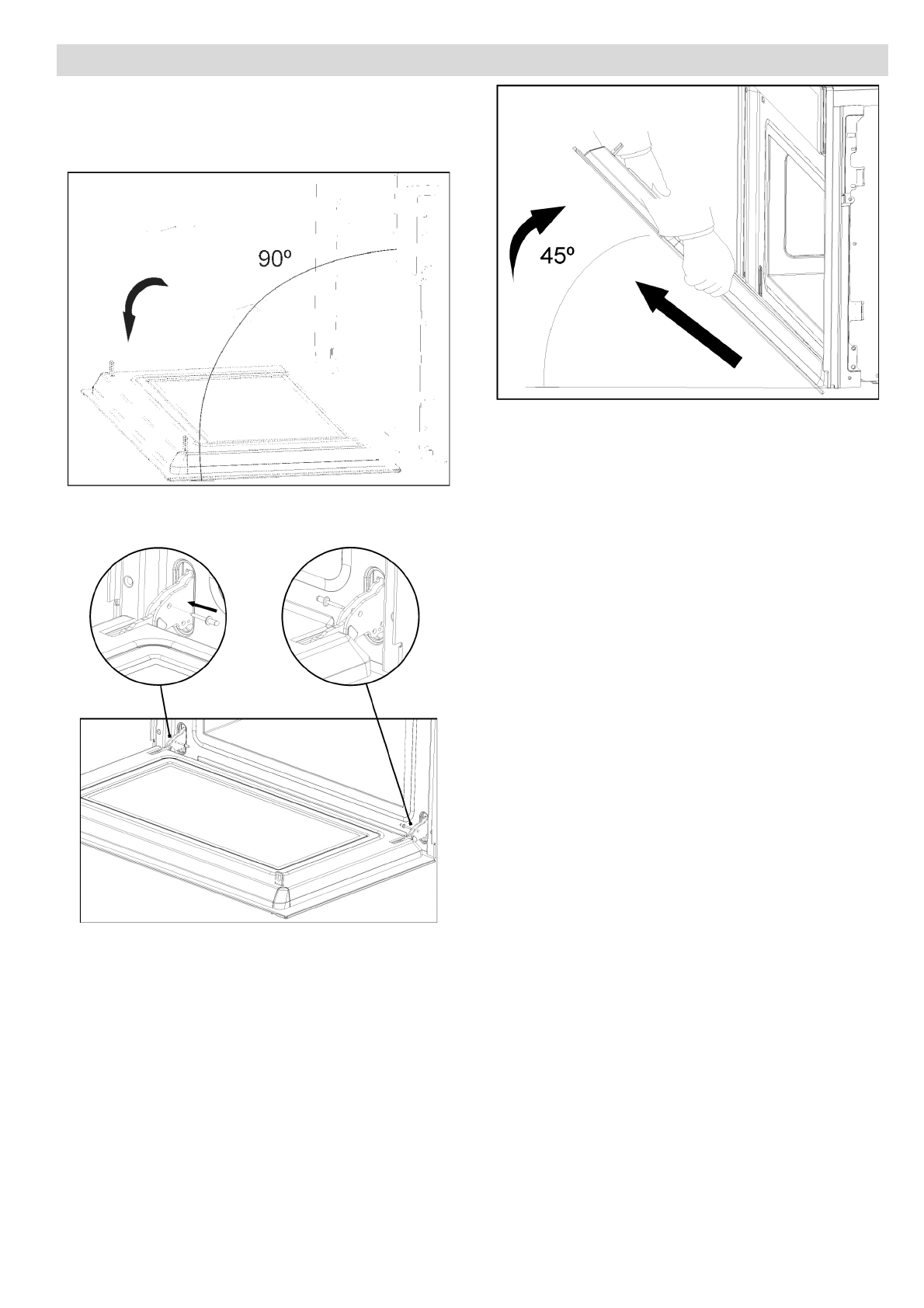 90º

45º