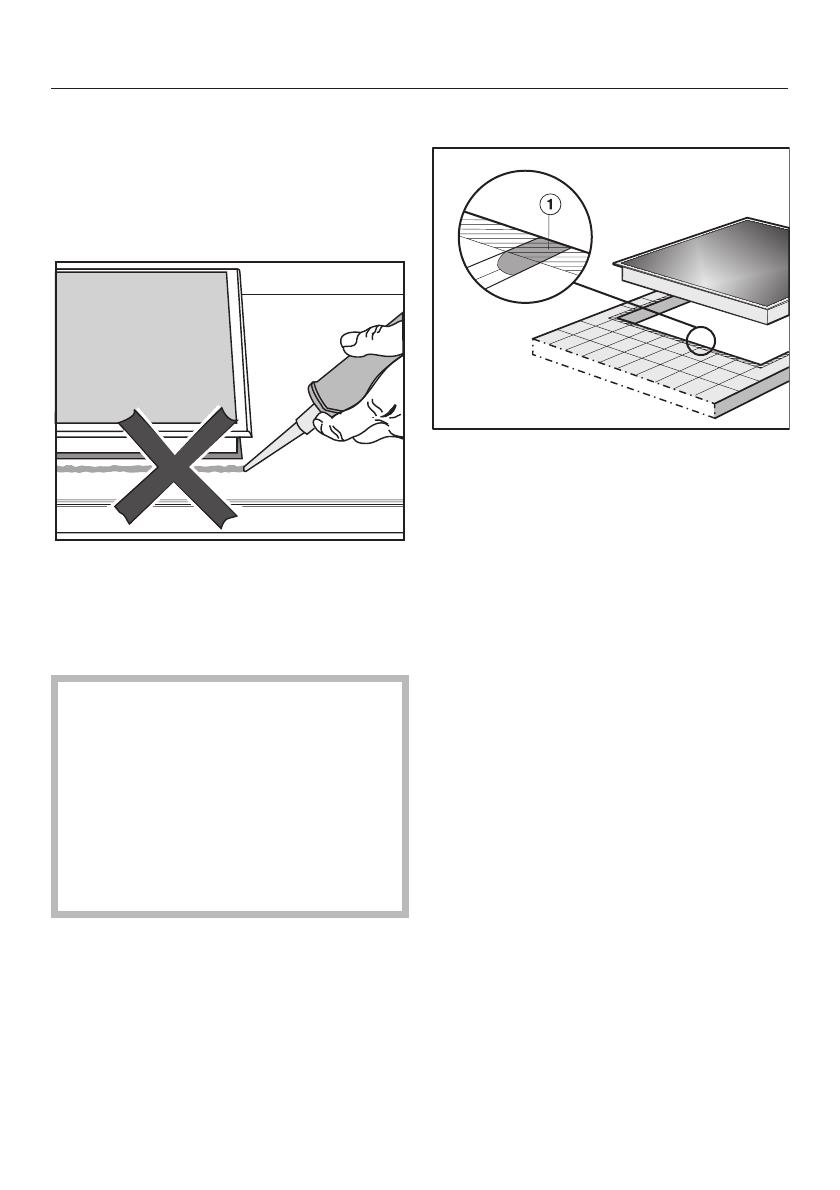 1