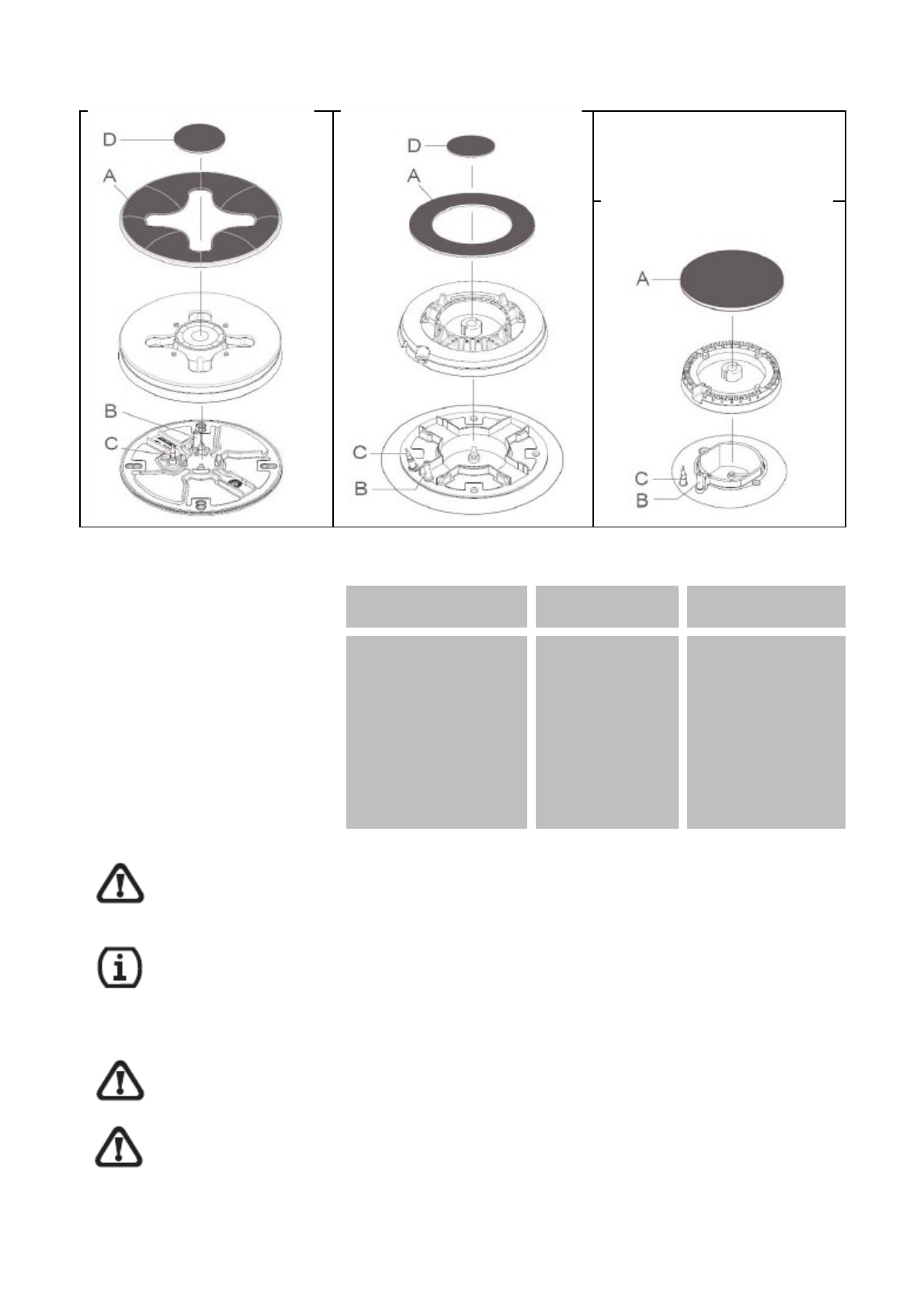 D
A
B
C

D
A
C
B

A
C
B