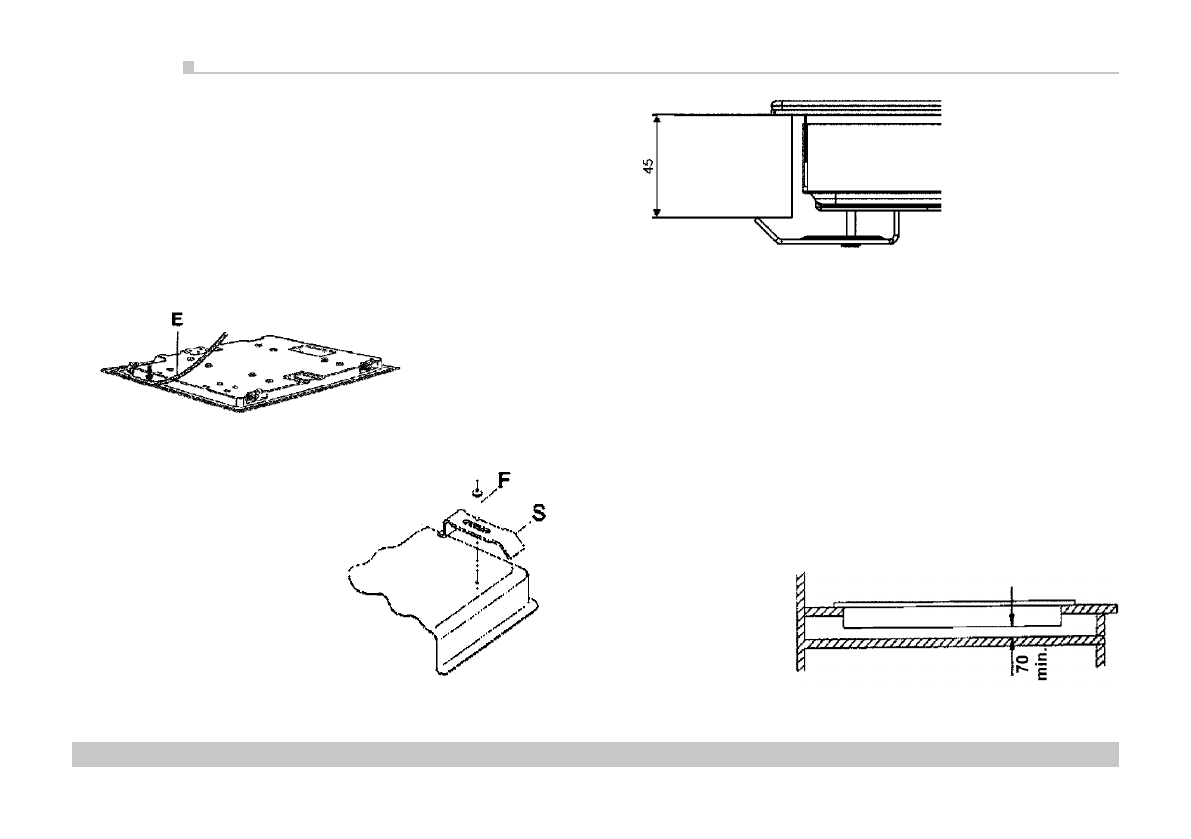 45

E

F

S

70 min.