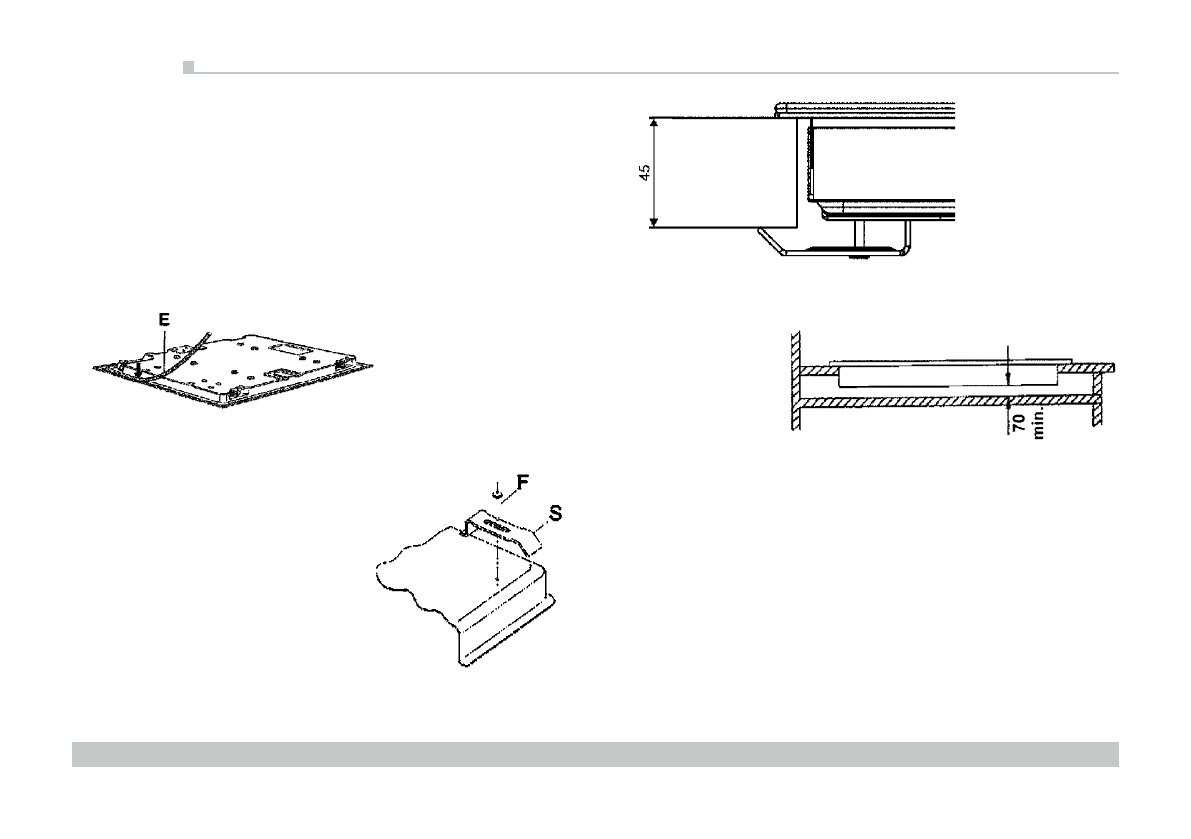 45

E

70 min.

F

S