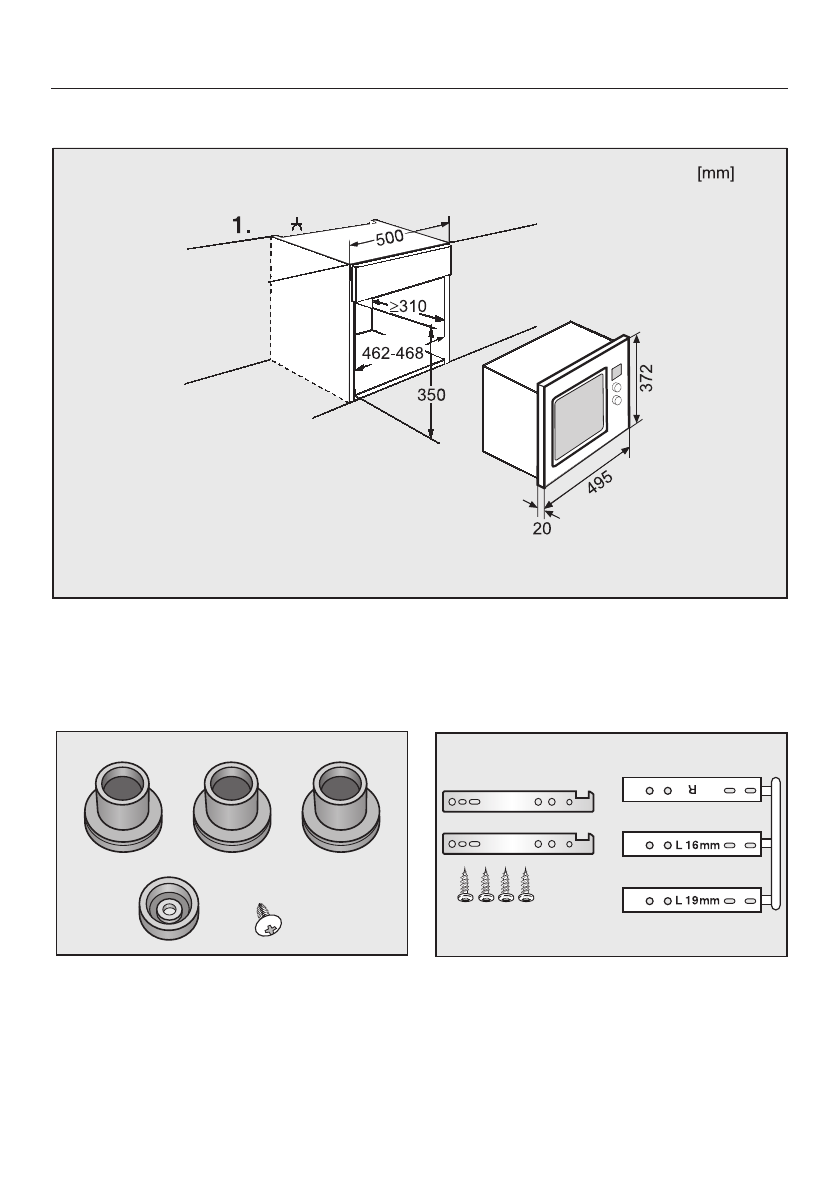 [mm]

1.

500

≥310

462-468

350

372

495

20

R

L 16mm

L 19mm