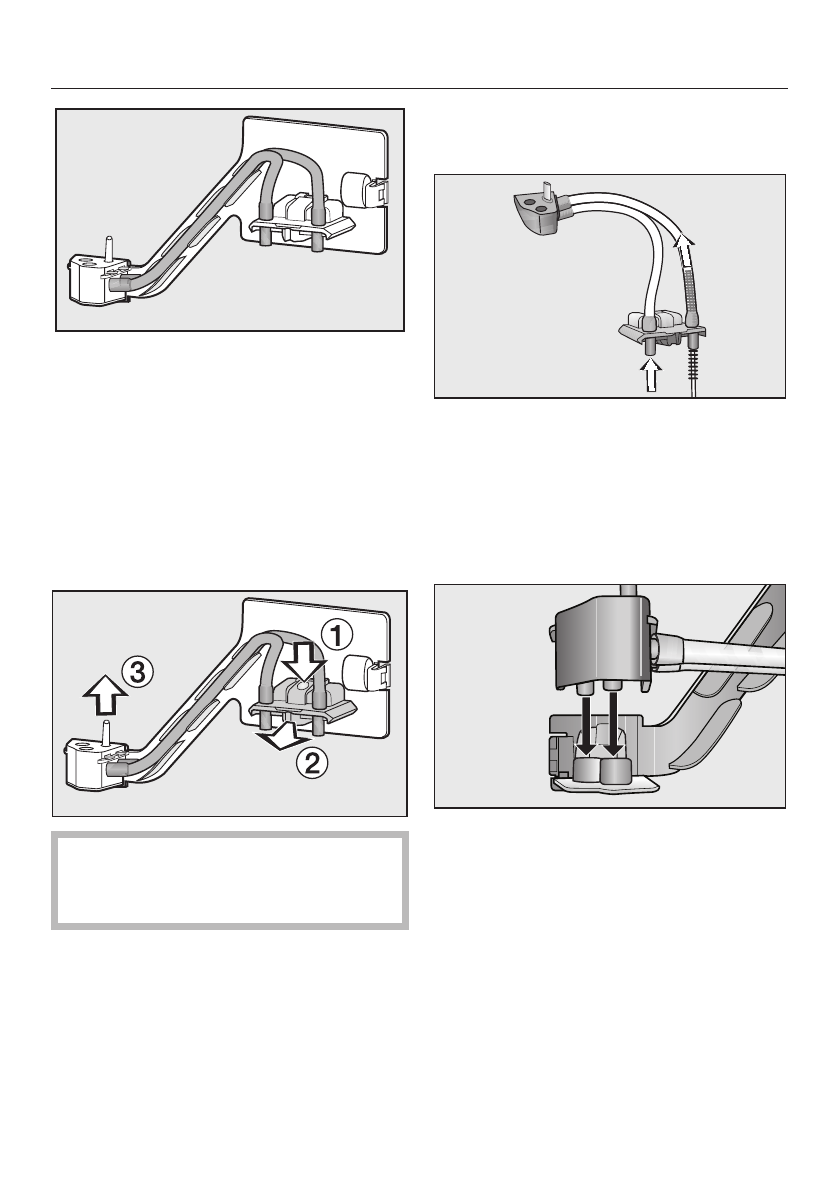 ①
③
②