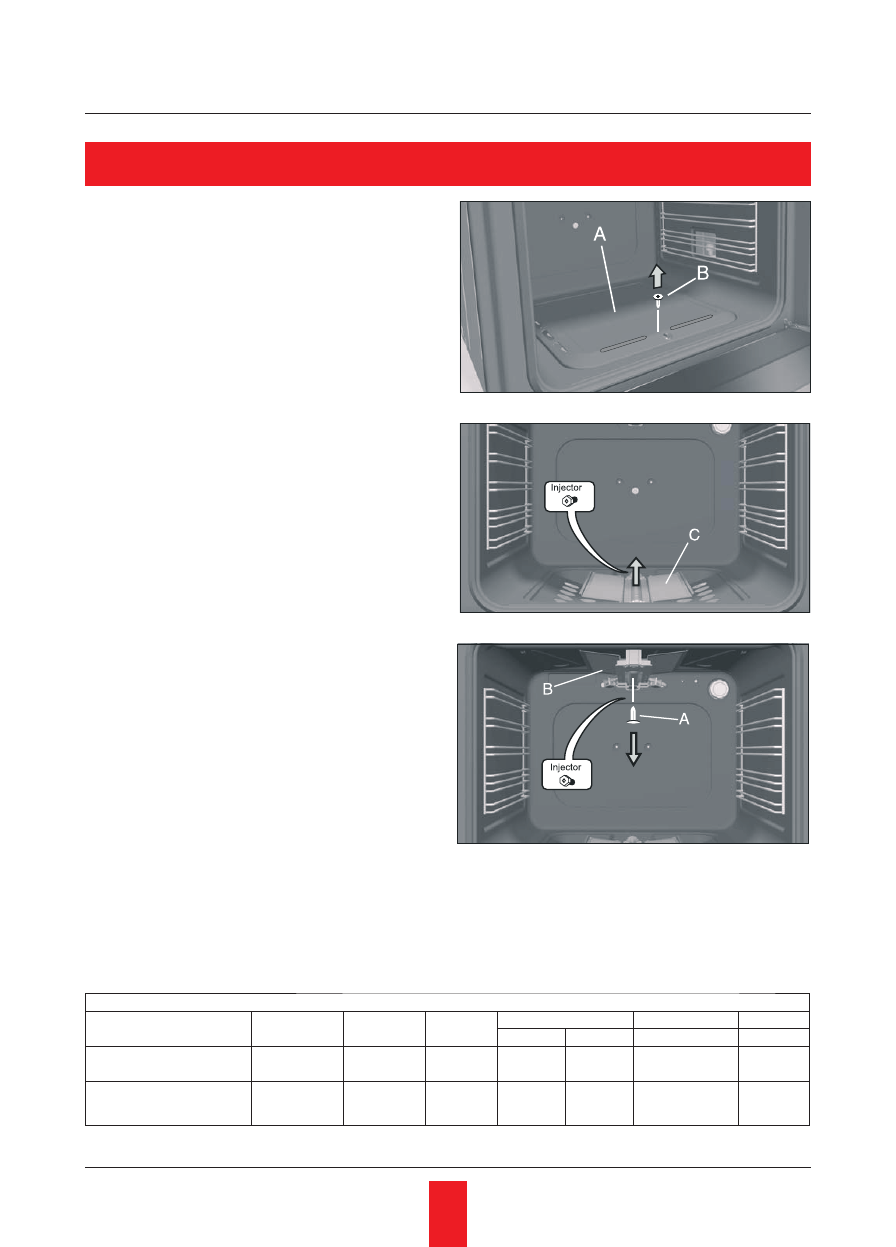 A

B

Injector

C

B

A

Injector