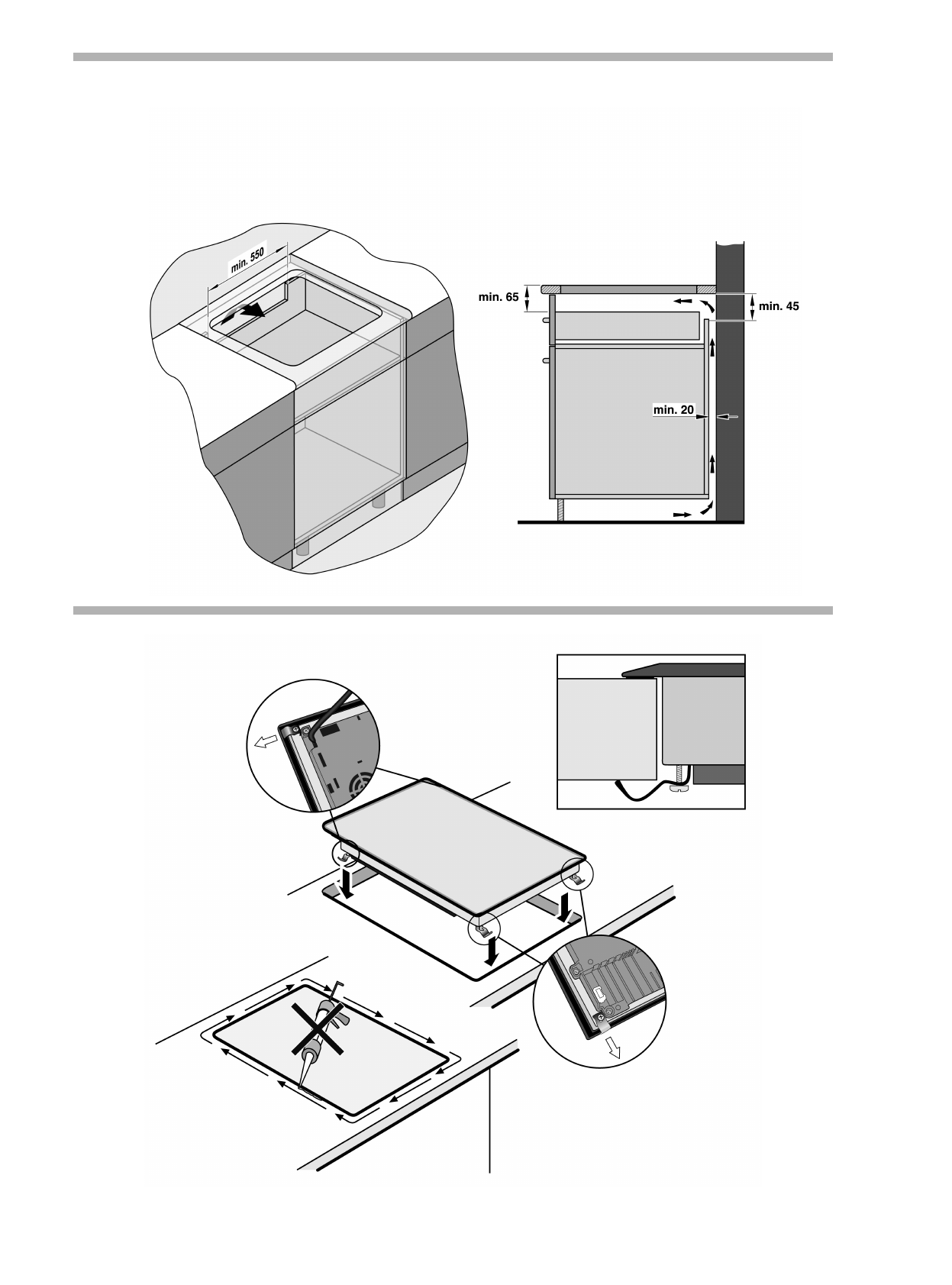 min. 550

min. 65

min. 45

min. 20