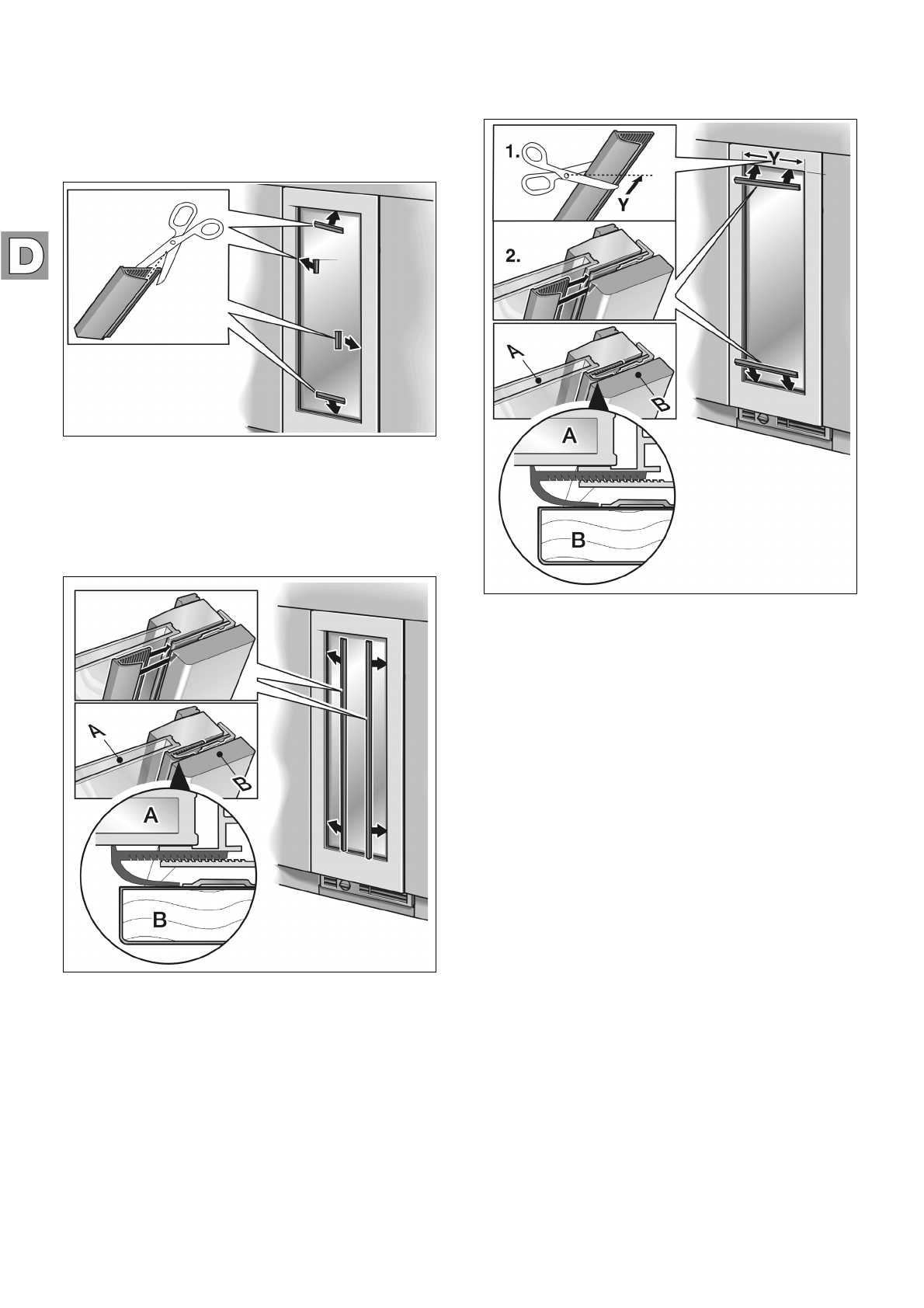 D

A
B
A
B

1.
Y
Y
2.
A
B
A
B