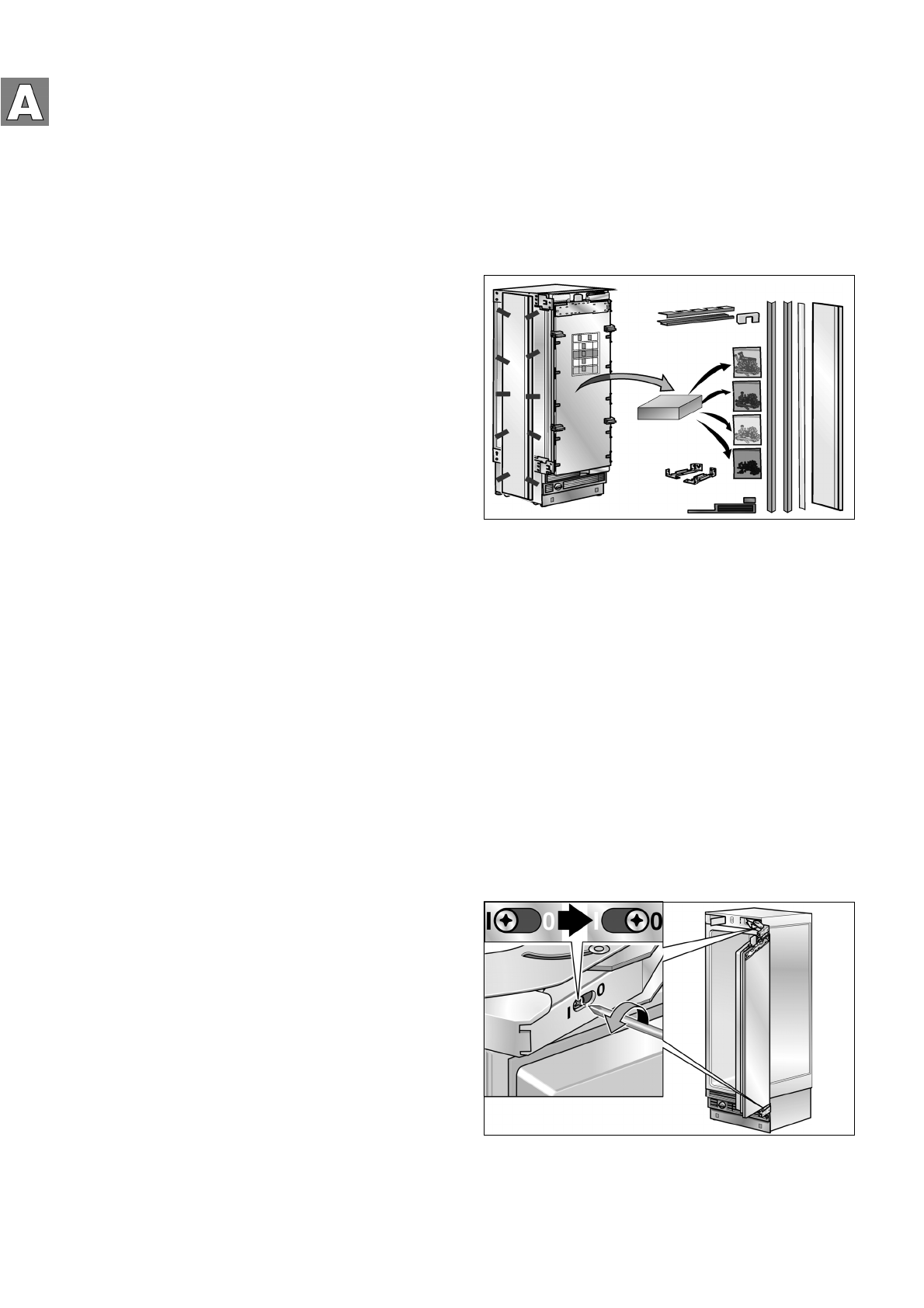 A

I 0 I 0

I 0