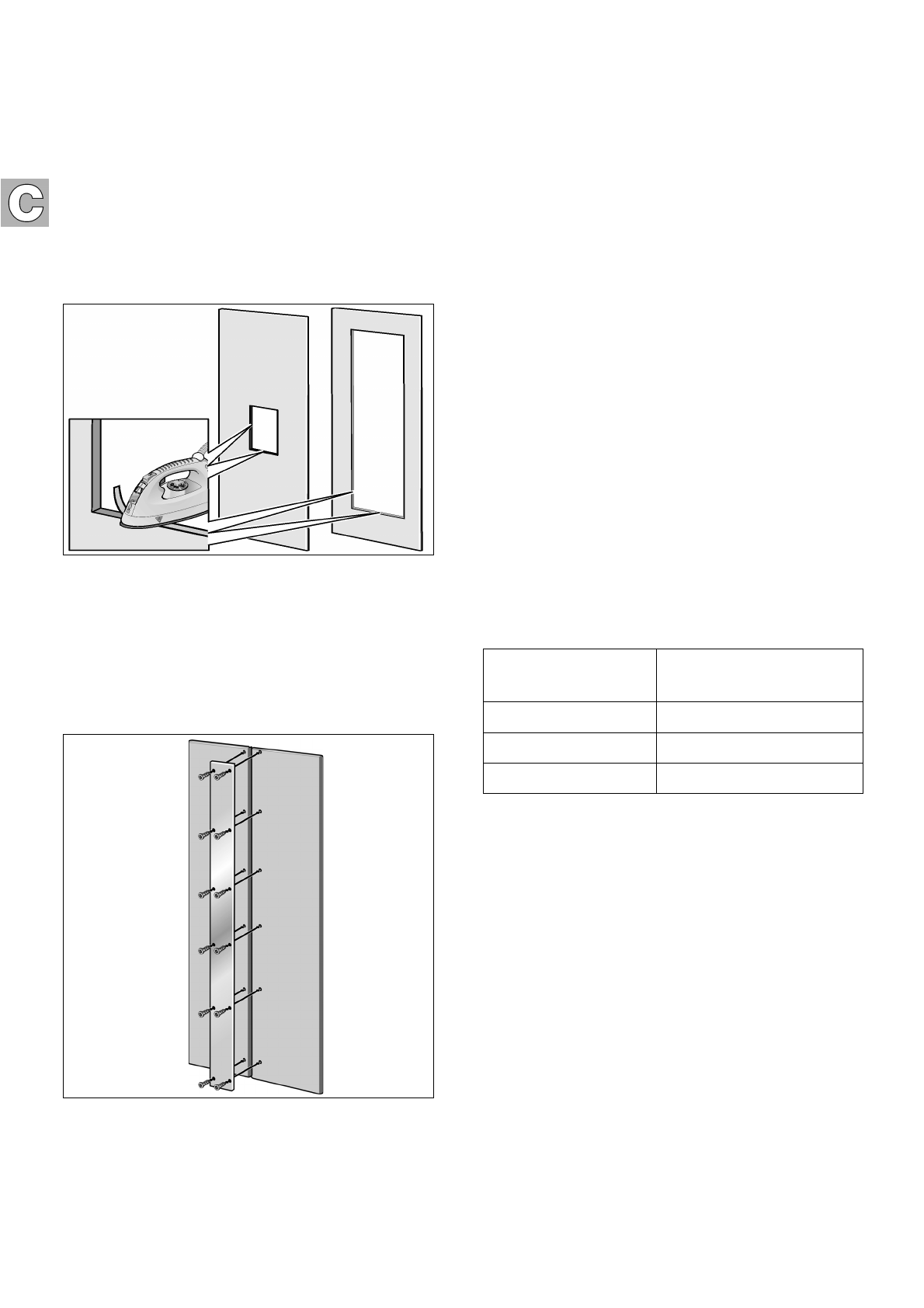 C