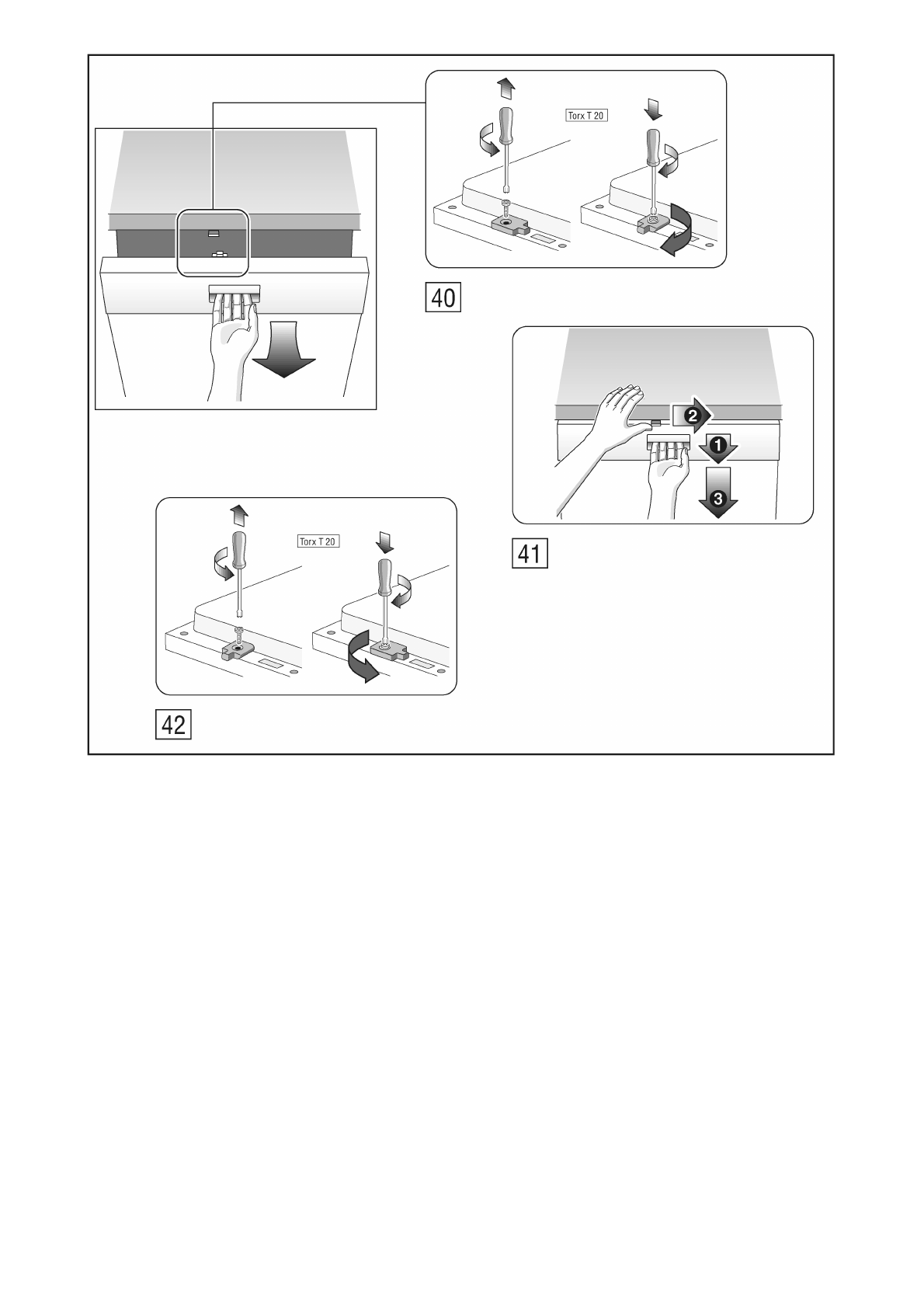 Torx T 20

40

2
1
3

41

Torx T 20

42