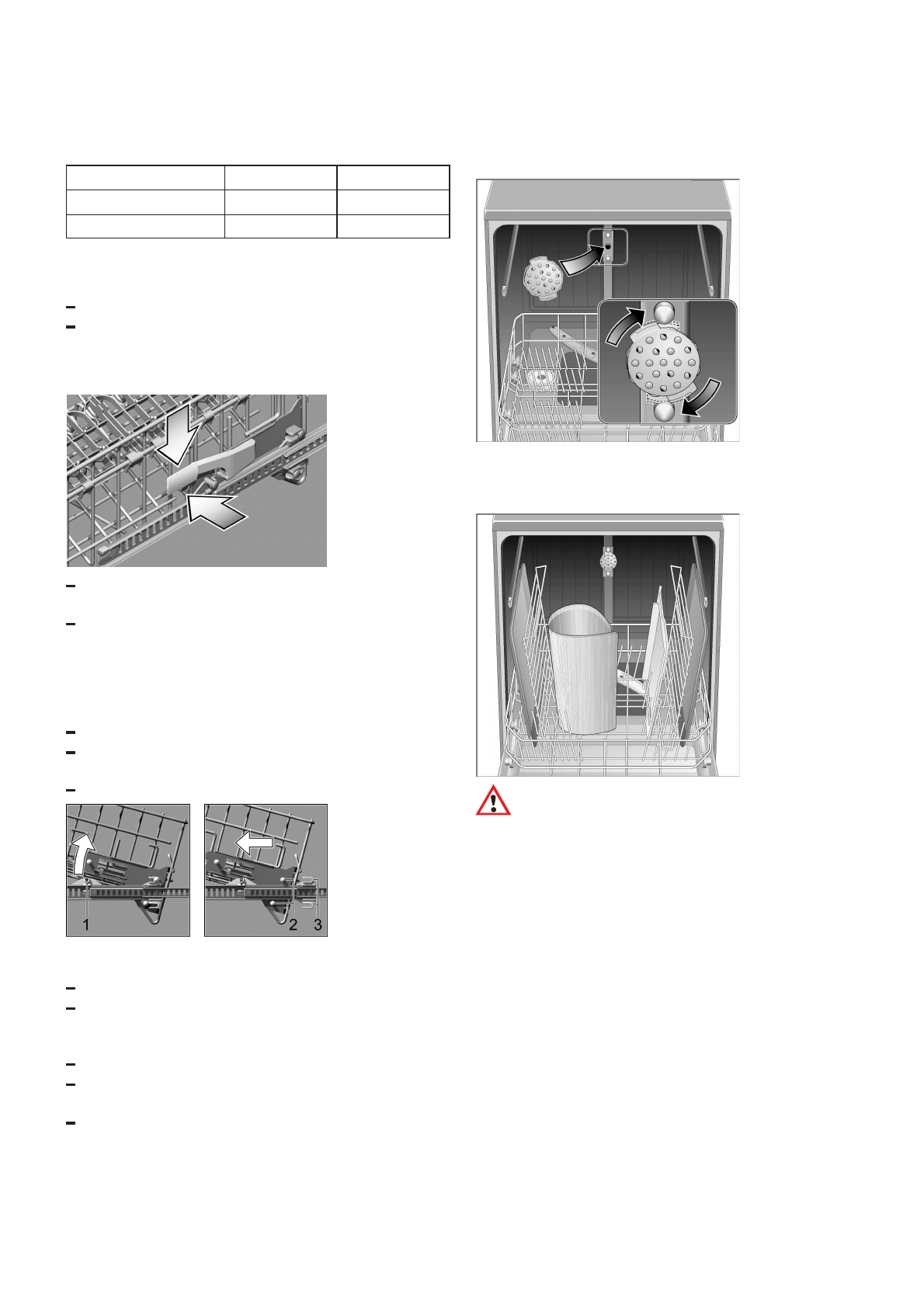 1

2 3