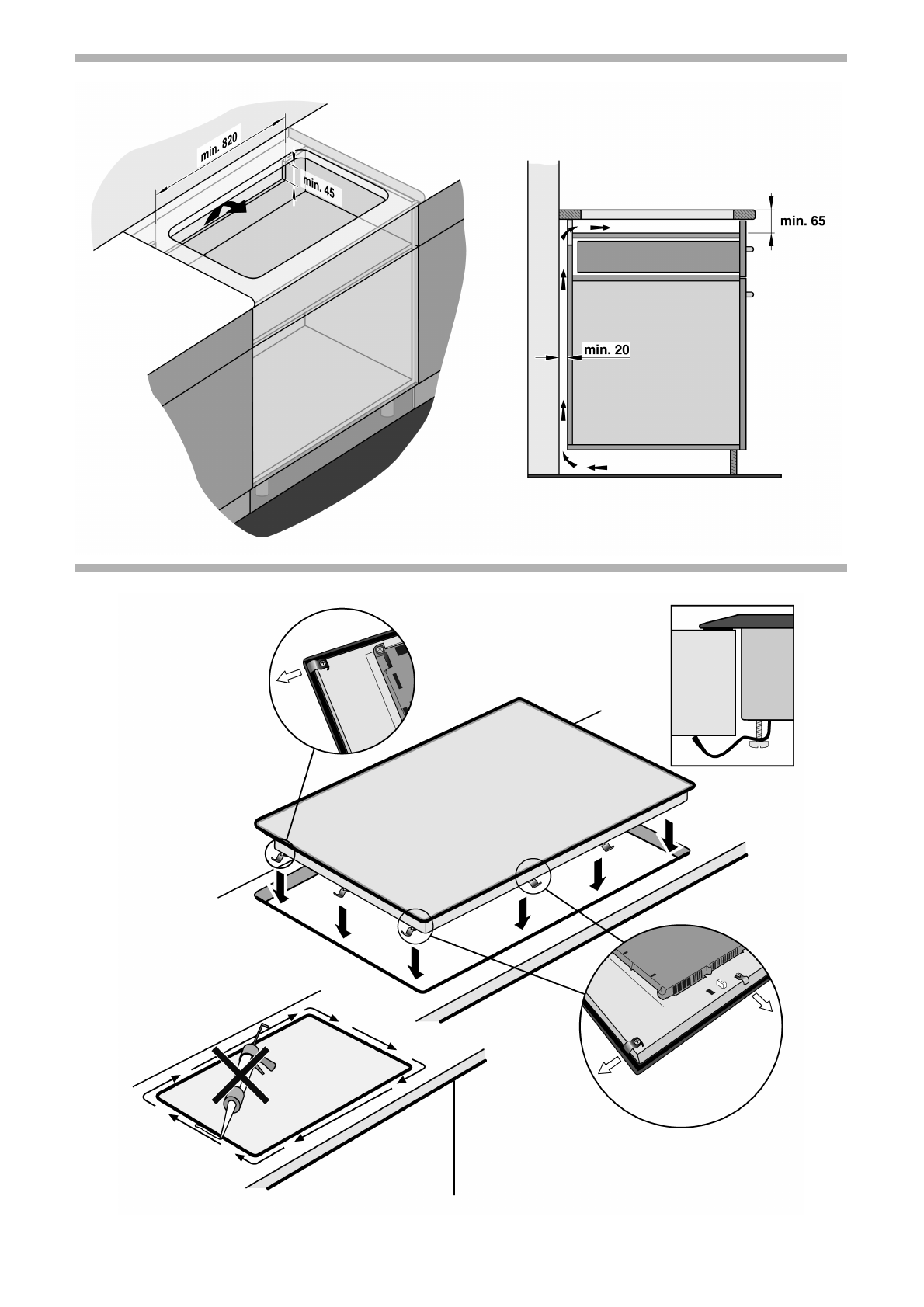 min. 820
min. 45
min. 65
min. 20