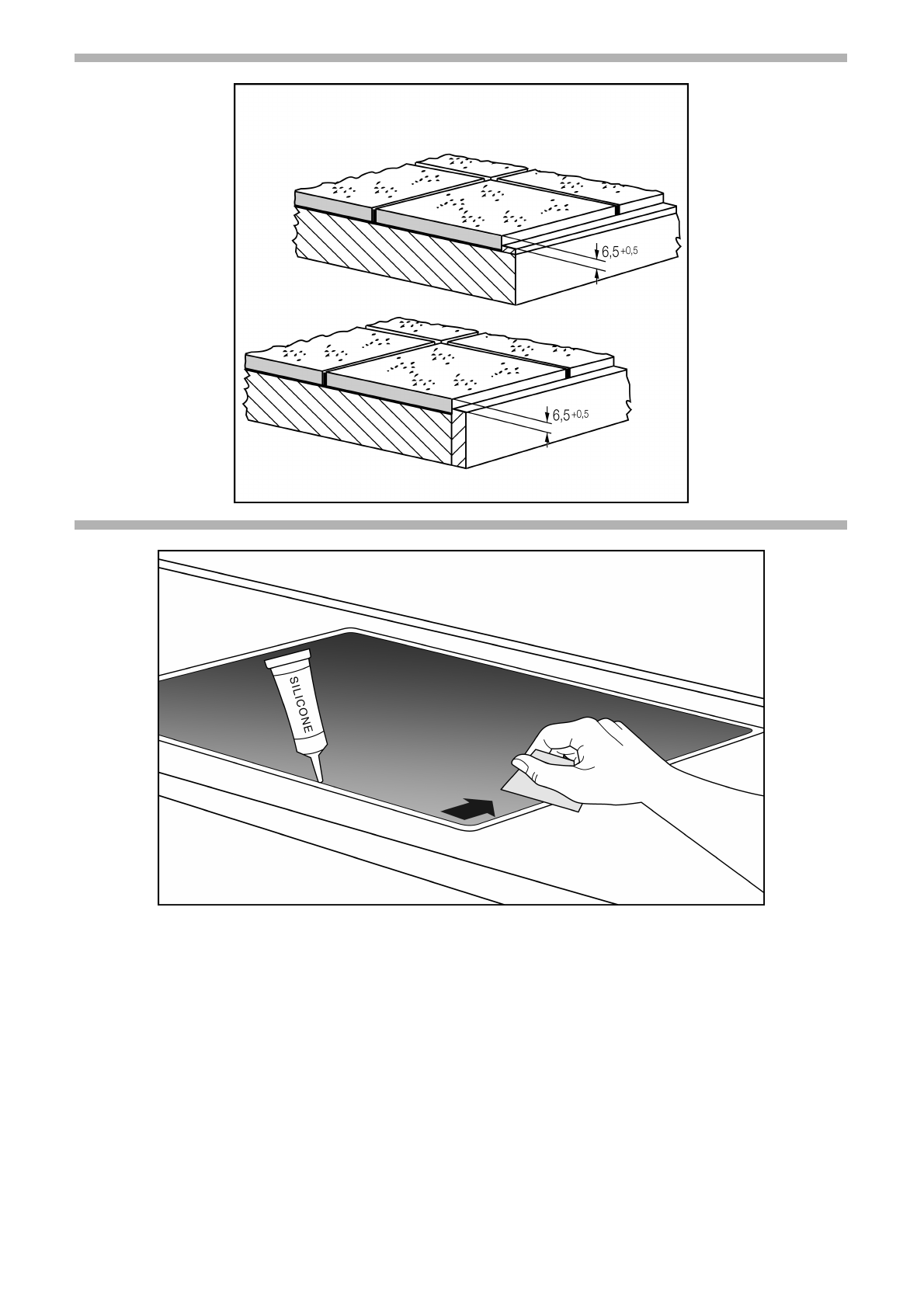 $6,5^{+0,5}$

$6,5^{+0,5}$

SILICONE