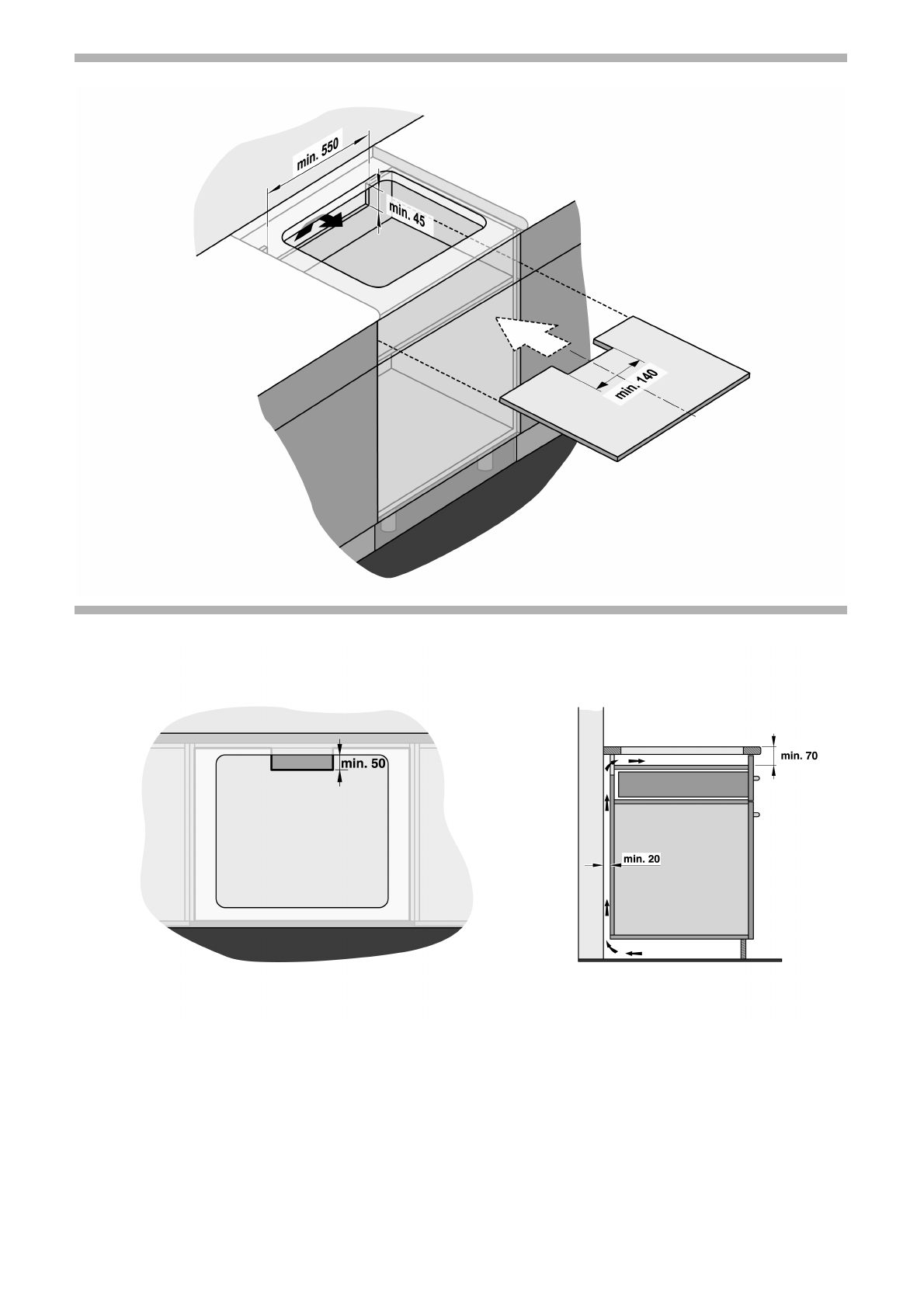 min. 550
min. 45
min. 140

min. 50

min. 70
min. 20