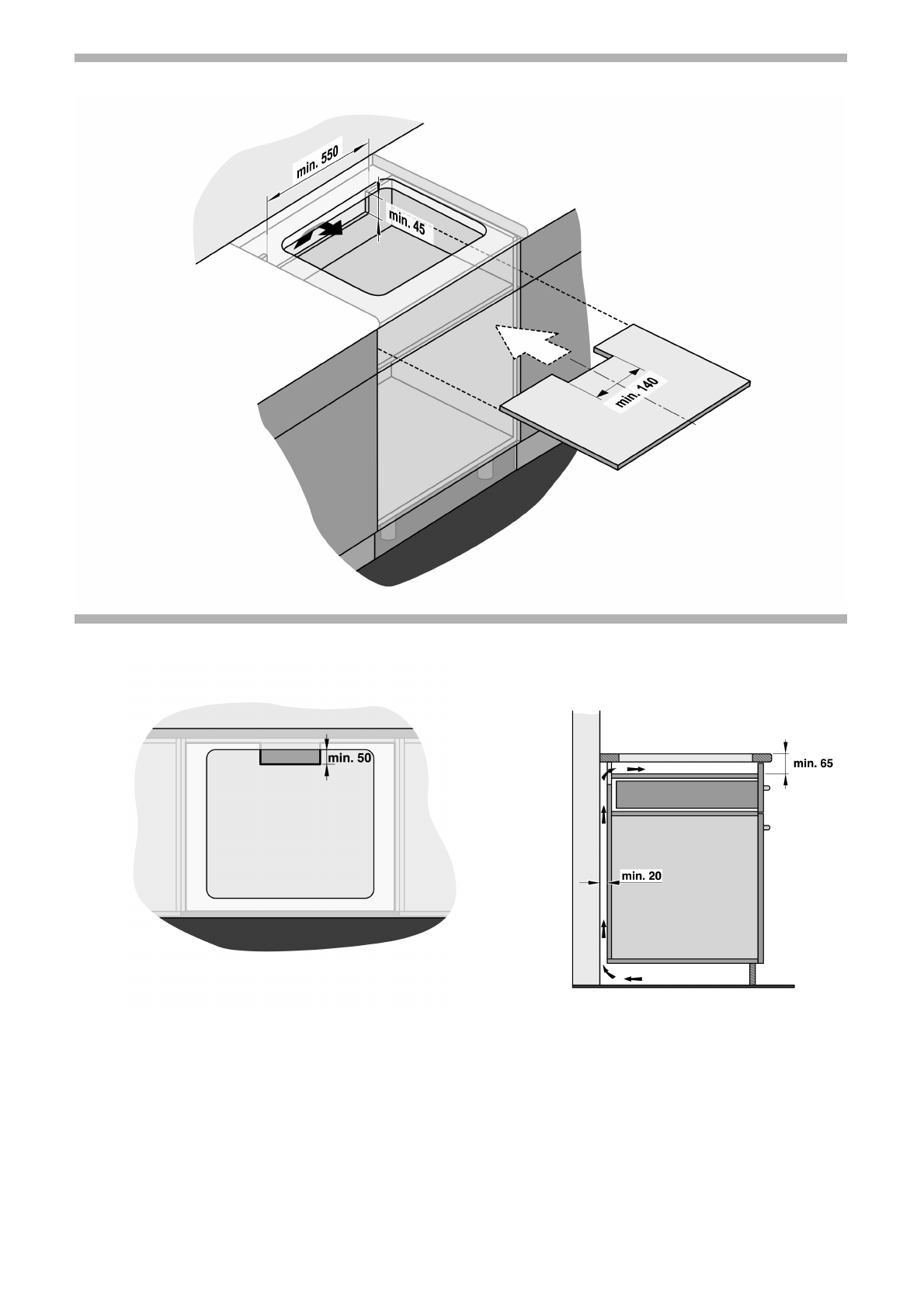 min. 550

min. 45

min. 140

min. 50

min. 65

min. 20