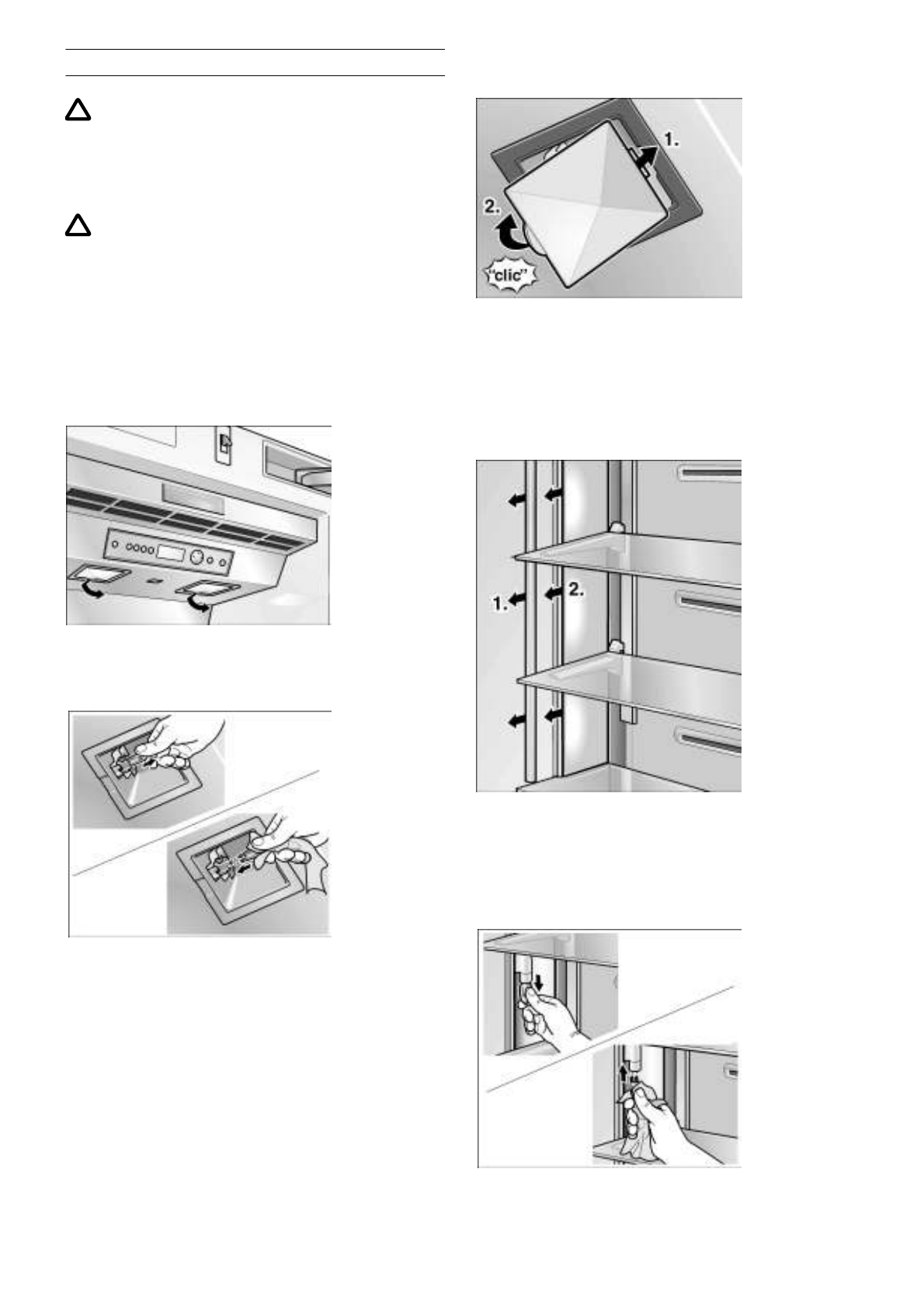 1.
2.
"clic"

1.
2.