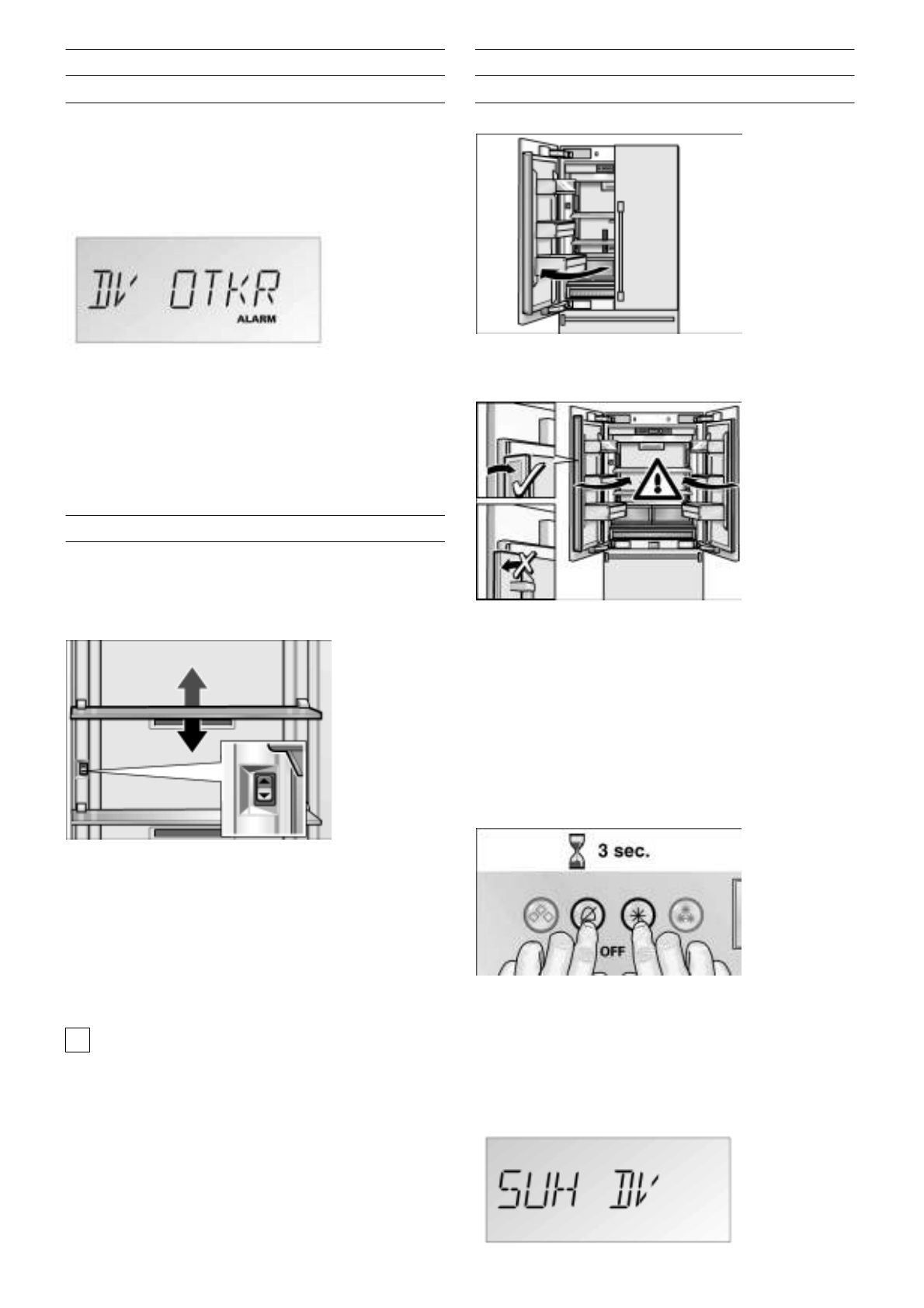 DV OTKR
ALARM

3 sec.

OFF

SUH DV