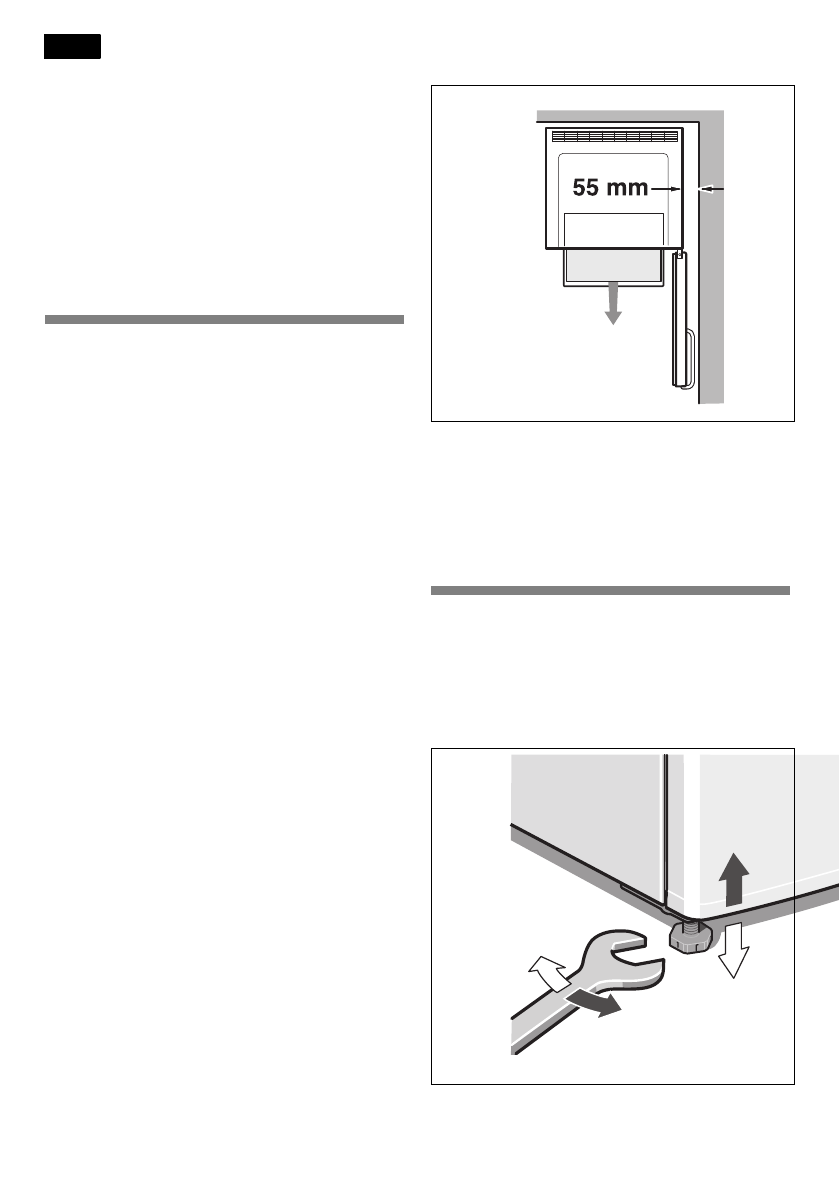 55 mm