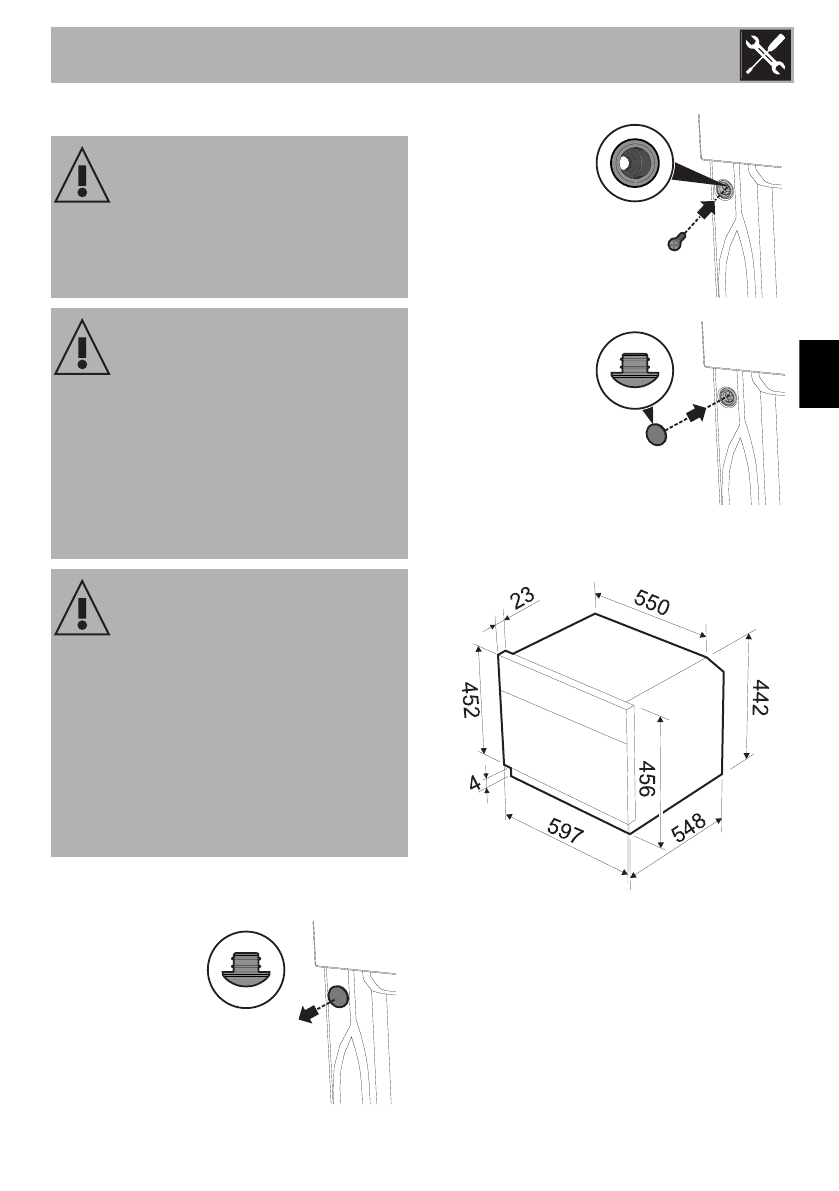 23
550
452
442
4
456
597
548