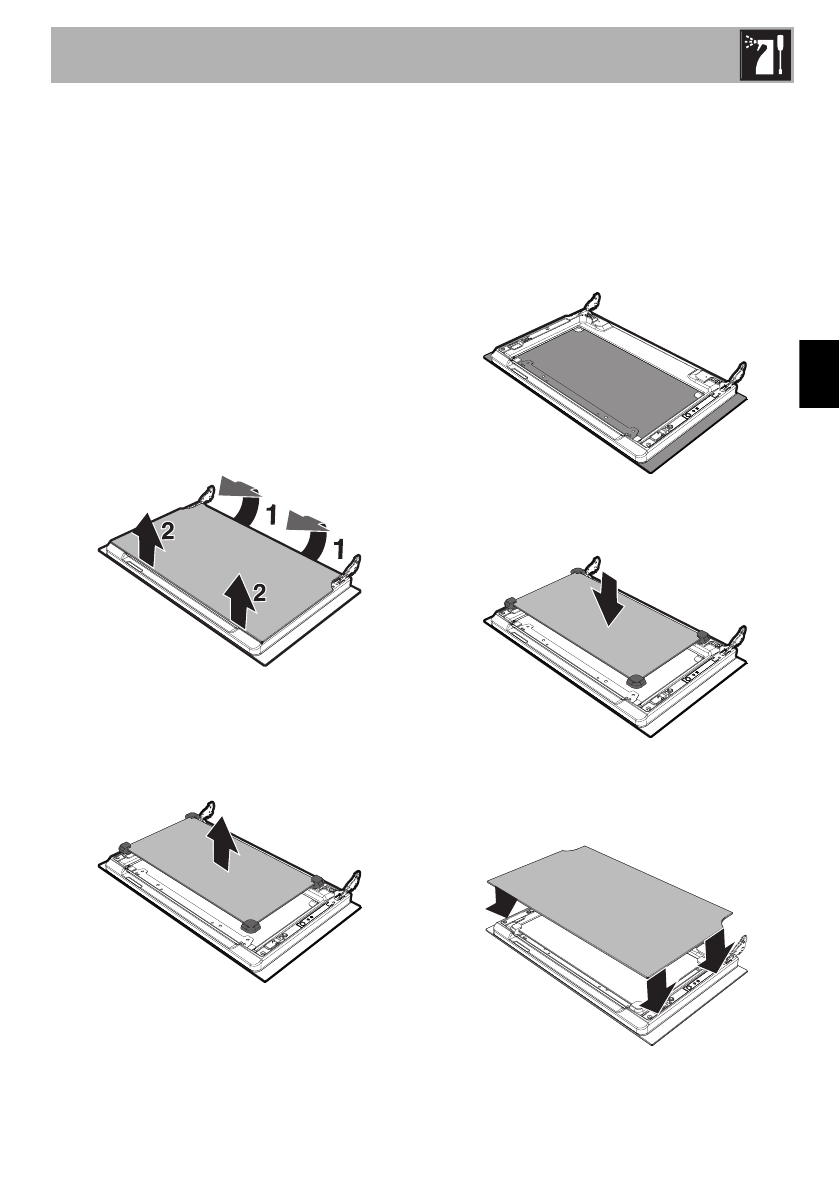 1
1
2
2