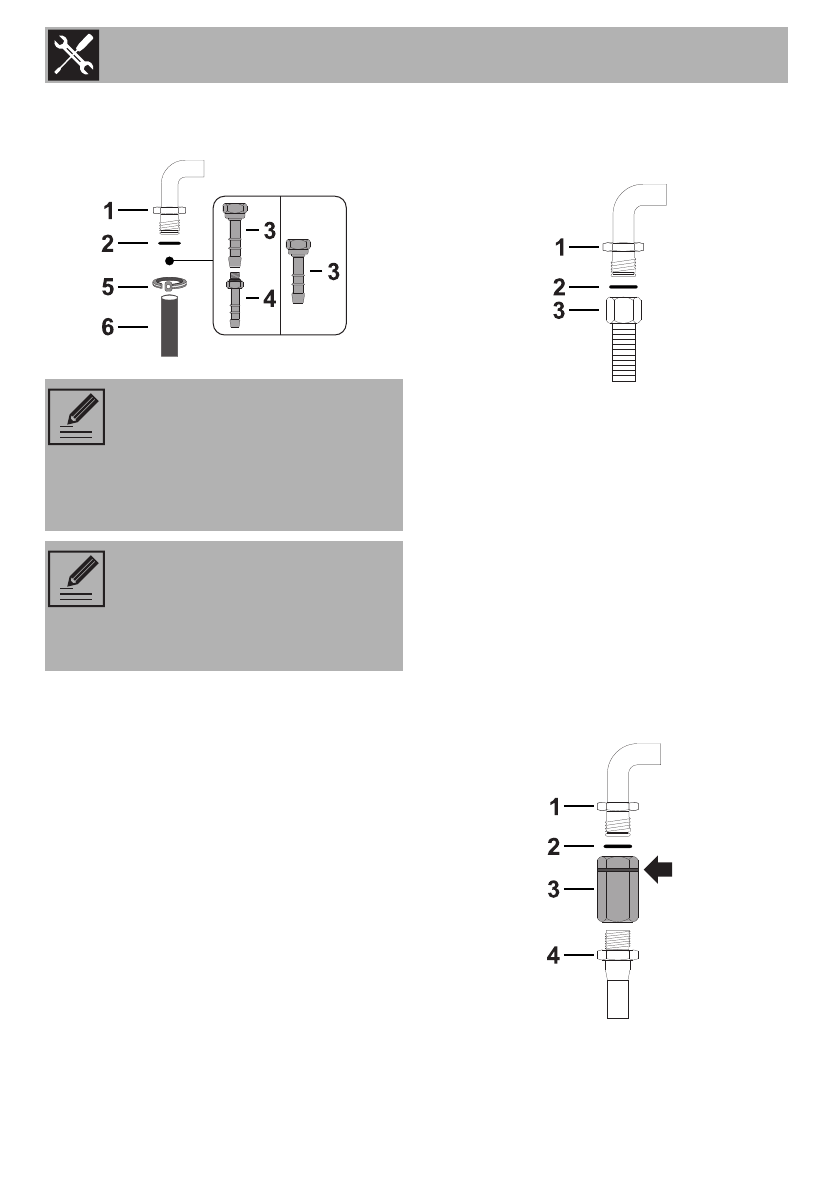 1
2
5
6
3
4
3

1
2
3

1
2
3
4