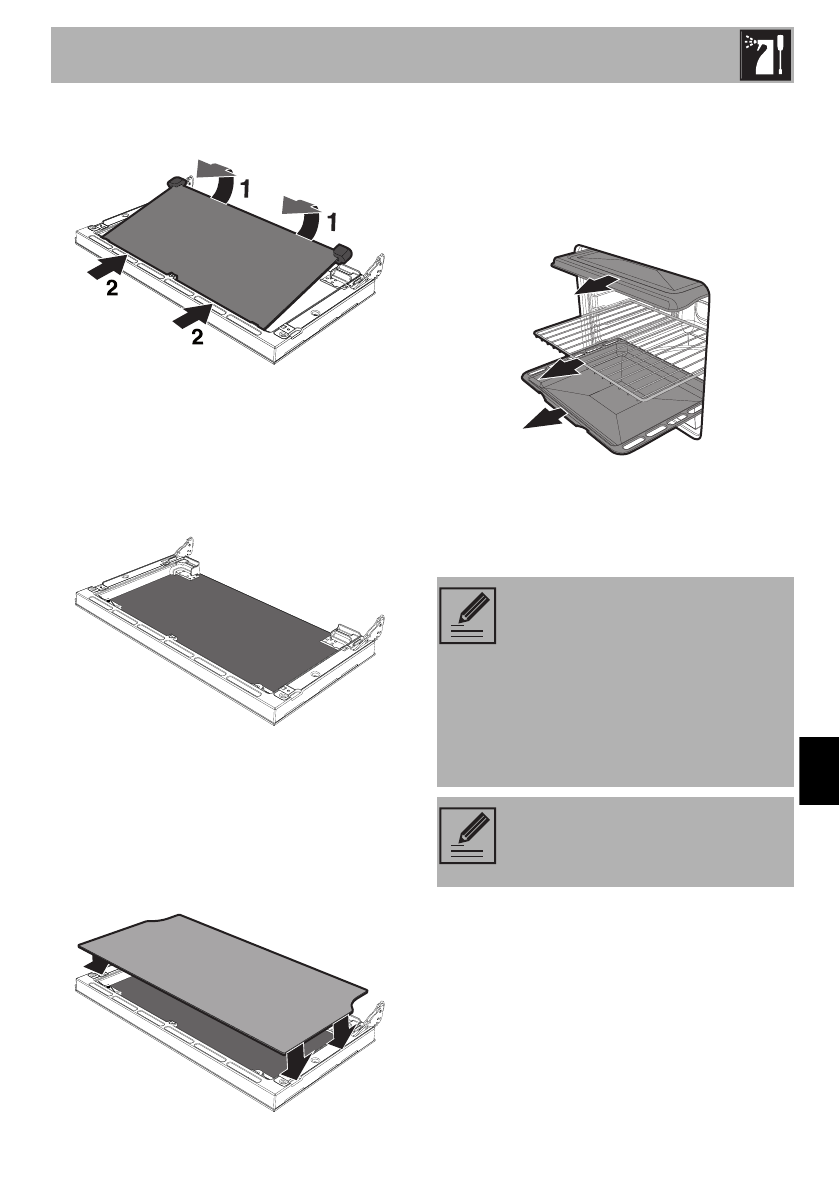 1

1

2

2